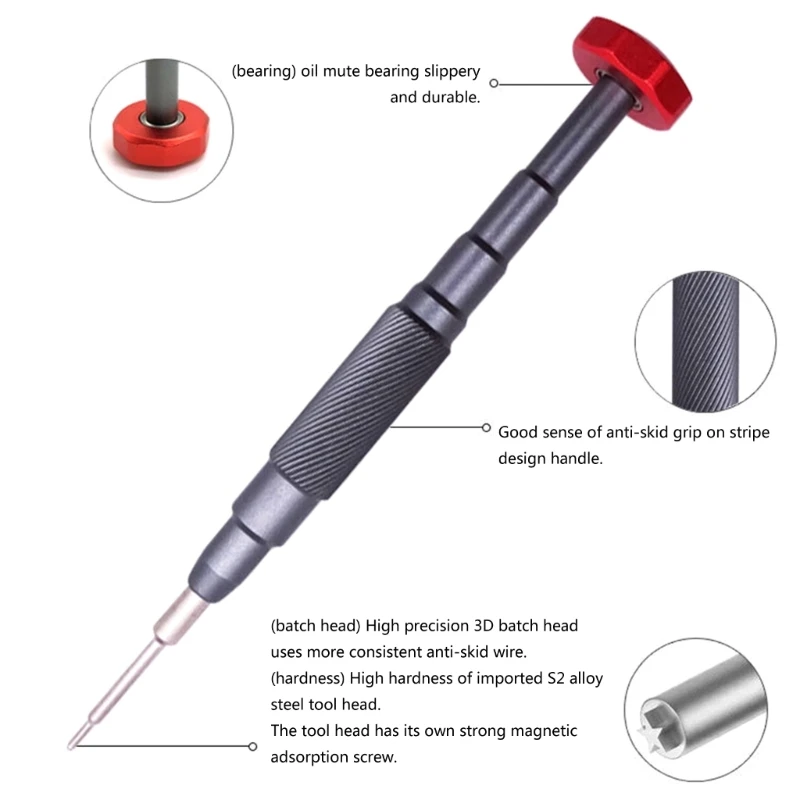 (bearing) oil mute bearing slippery and durable.

Good sense of anti-skid grip on stripe design handle.

(batch head) High precision 3D batch head uses more consistent anti-skid wire.
(hardness) High hardness of imported S2 alloy steel tool head.
The tool head has its own strong magnetic adsorption screw.