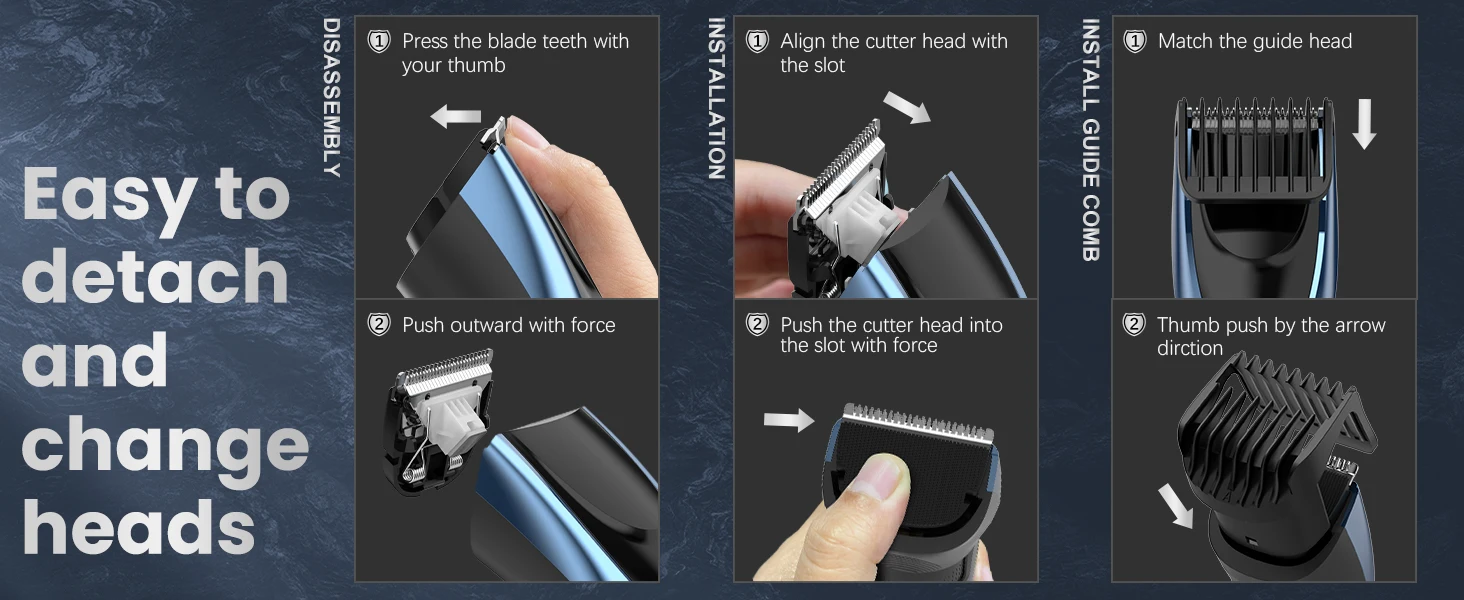 Easy to detach and change heads

DISASSEMBLY

① Press the blade teeth with your thumb

② Push outward with force

INSTALLATION

① Align the cutter head with the slot

② Push the cutter head into the slot with force

INSTALL GUIDE COMB

① Match the guide head

② Thumb push by the arrow dirction