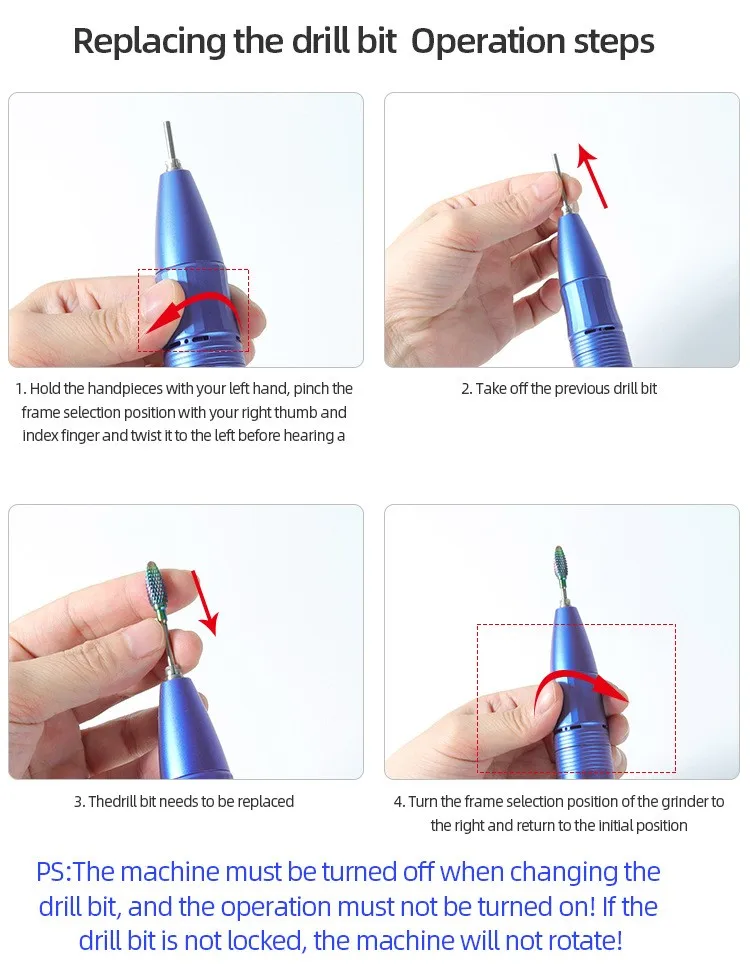 Replacing the drill bit Operation steps

1. Hold the handpieces with your left hand, pinch the frame selection position with your right thumb and index finger and twist it to the left before hearing a

2. Take off the previous drill bit

3. Thedrill bit needs to be replaced

4. Turn the frame selection position of the grinder to the right and return to the initial position

PS:The machine must be turned off when changing the drill bit, and the operation must not be turned on! If the drill bit is not locked, the machine will not rotate!