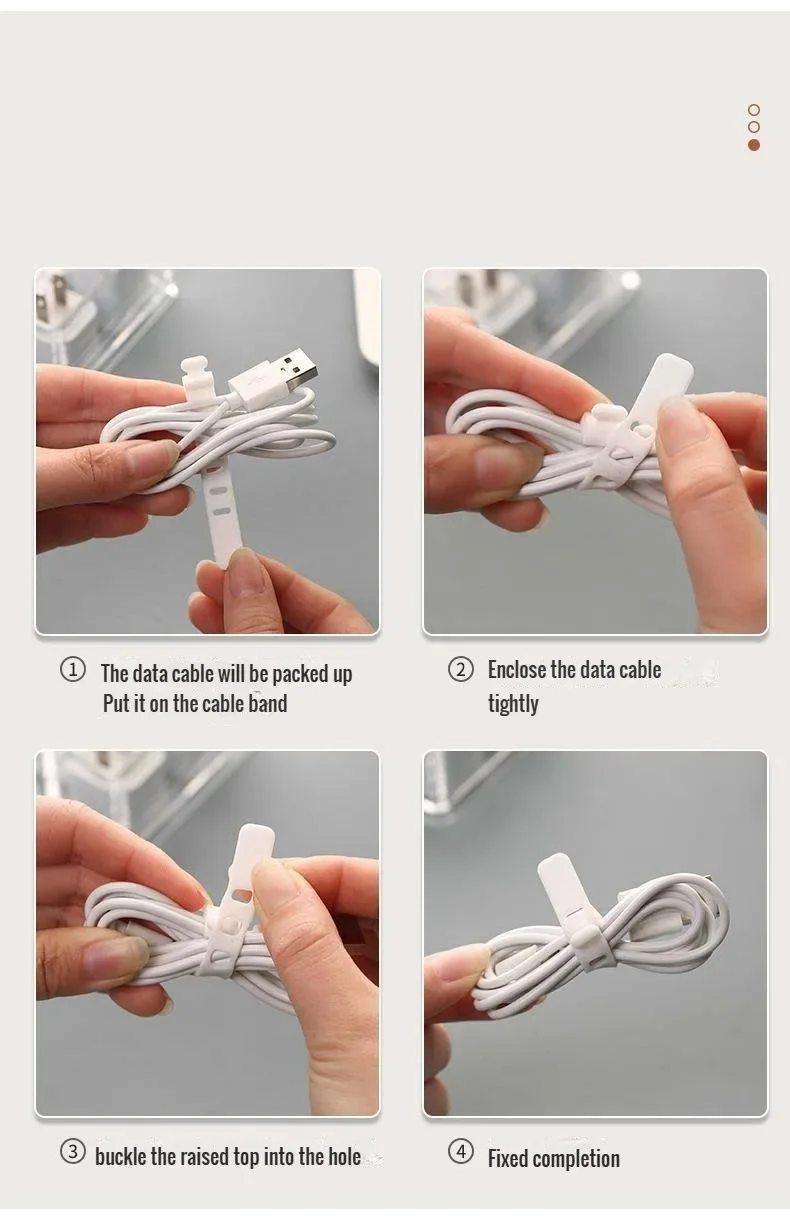 ① The data cable will be packed up
Put it on the cable band

② Enclose the data cable tightly

③ buckle the raised top into the hole

④ Fixed completion