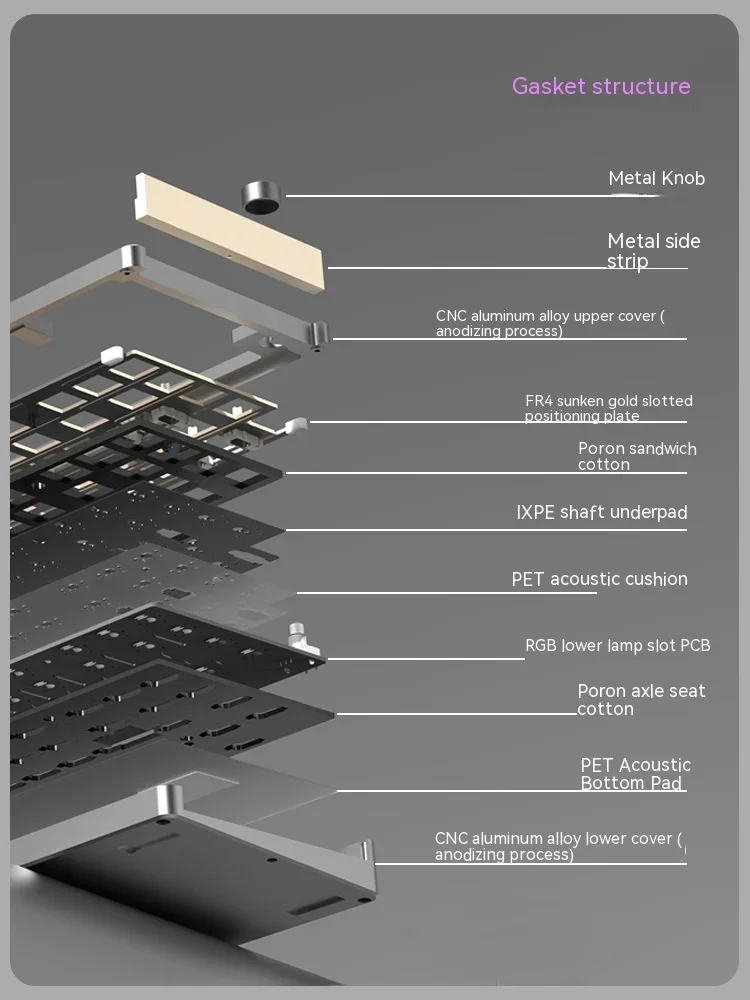 Gasket structure

Metal Knob

Metal side strip

CNC aluminum alloy upper cover ( anodizing process)

FR4 sunken gold slotted positioning plate

Poron sandwich cotton

IXPE shaft underpad

PET acoustic cushion

RGB lower lamp slot PCB

Poron axle seat cotton

PET Acoustic Bottom Pad

CNC aluminum alloy lower cover ( anodizing process)