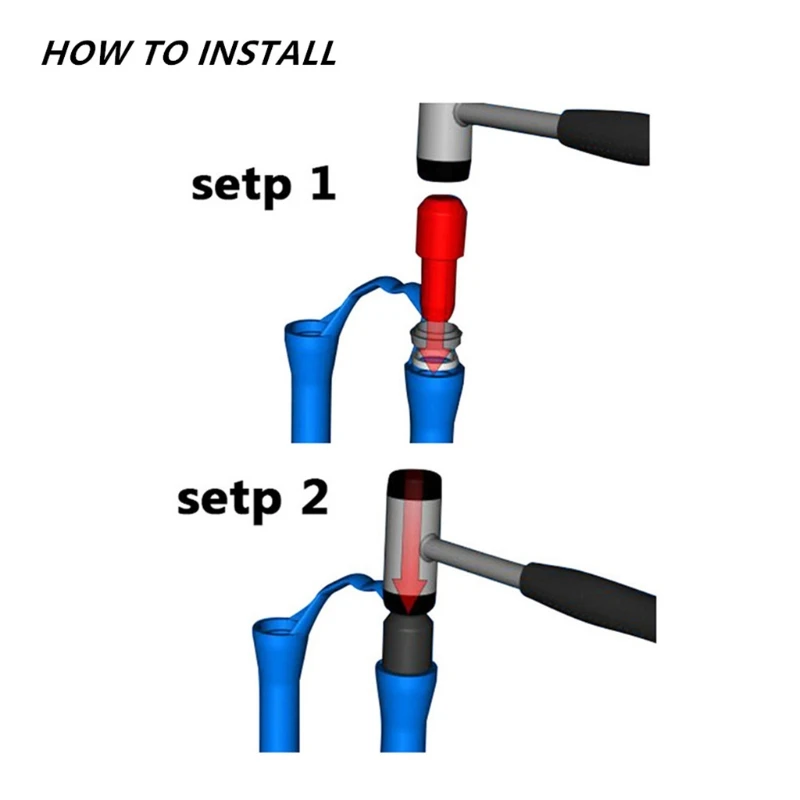 HOW TO INSTALL

setp 1

setp 2