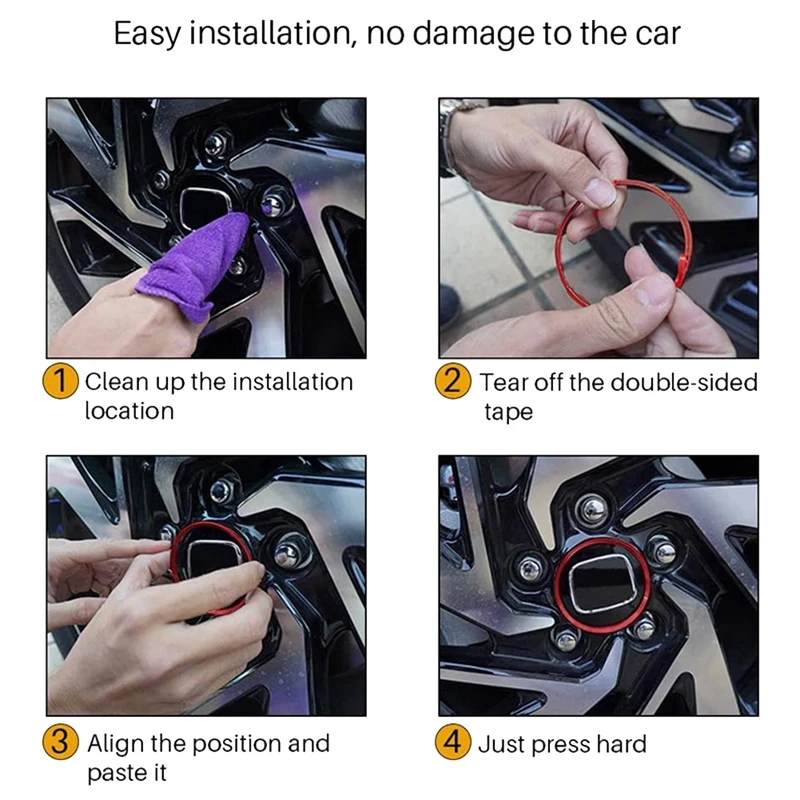 Easy installation, no damage to the car

1 Clean up the installation location

2 Tear off the double-sided tape

3 Align the position and paste it

4 Just press hard