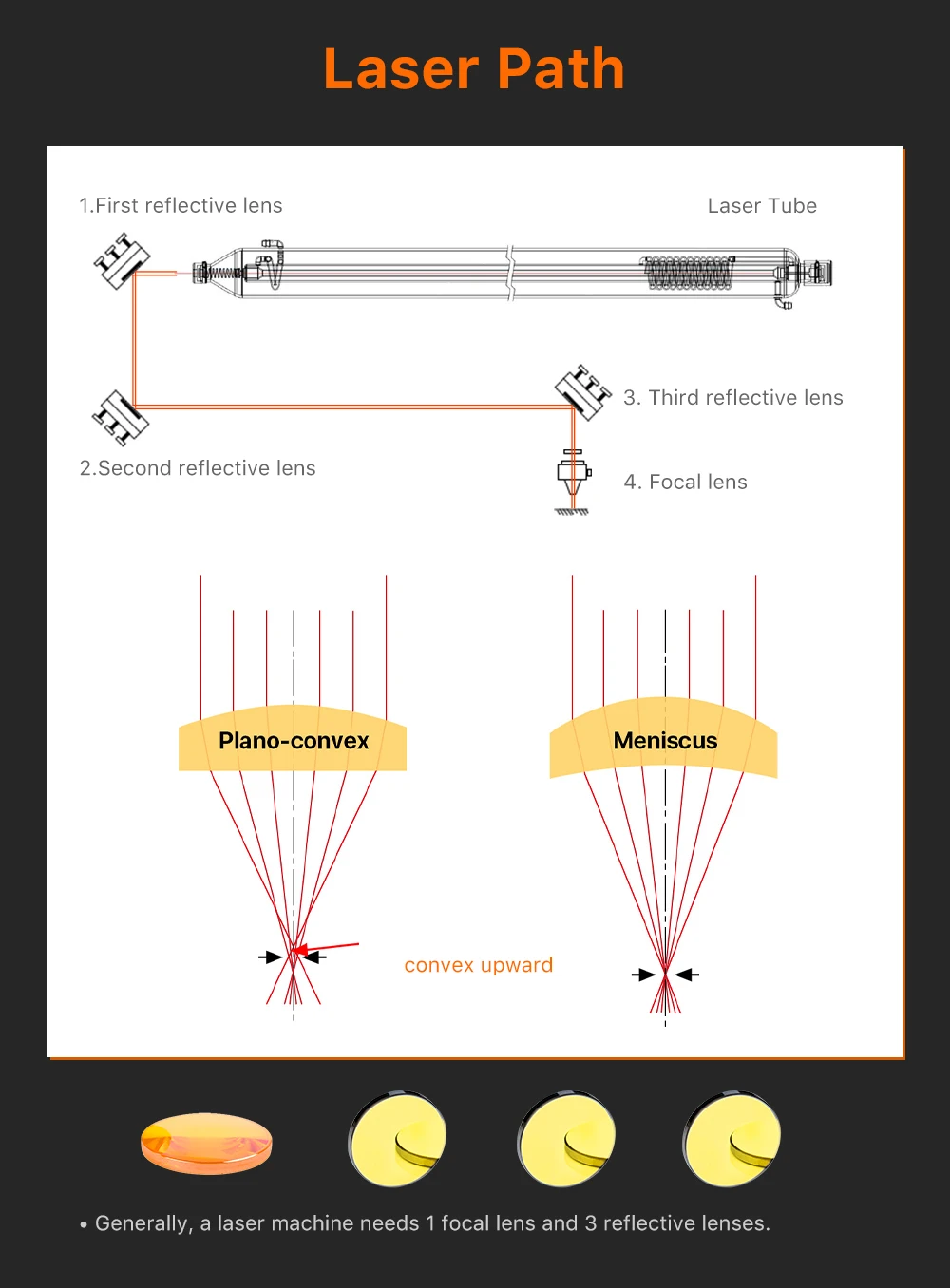 Laser Path

1.First reflective lens

Laser Tube

3. Third reflective lens

2.Second reflective lens

4. Focal lens

Plano-convex

Meniscus

convex upward

• Generally, a laser machine needs 1 focal lens and 3 reflective lenses.