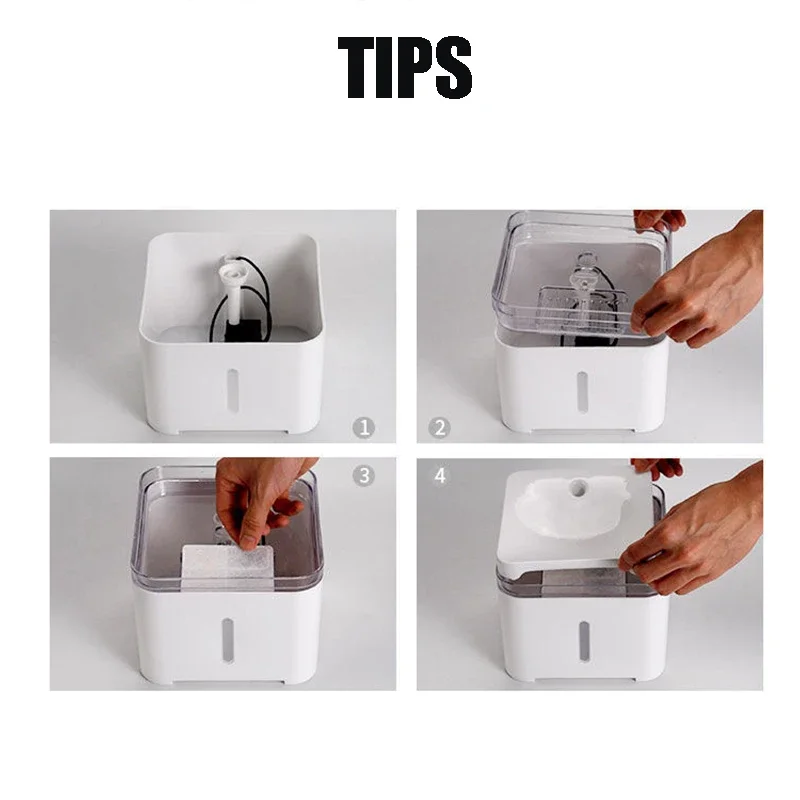 TIPS

1

2

3

4