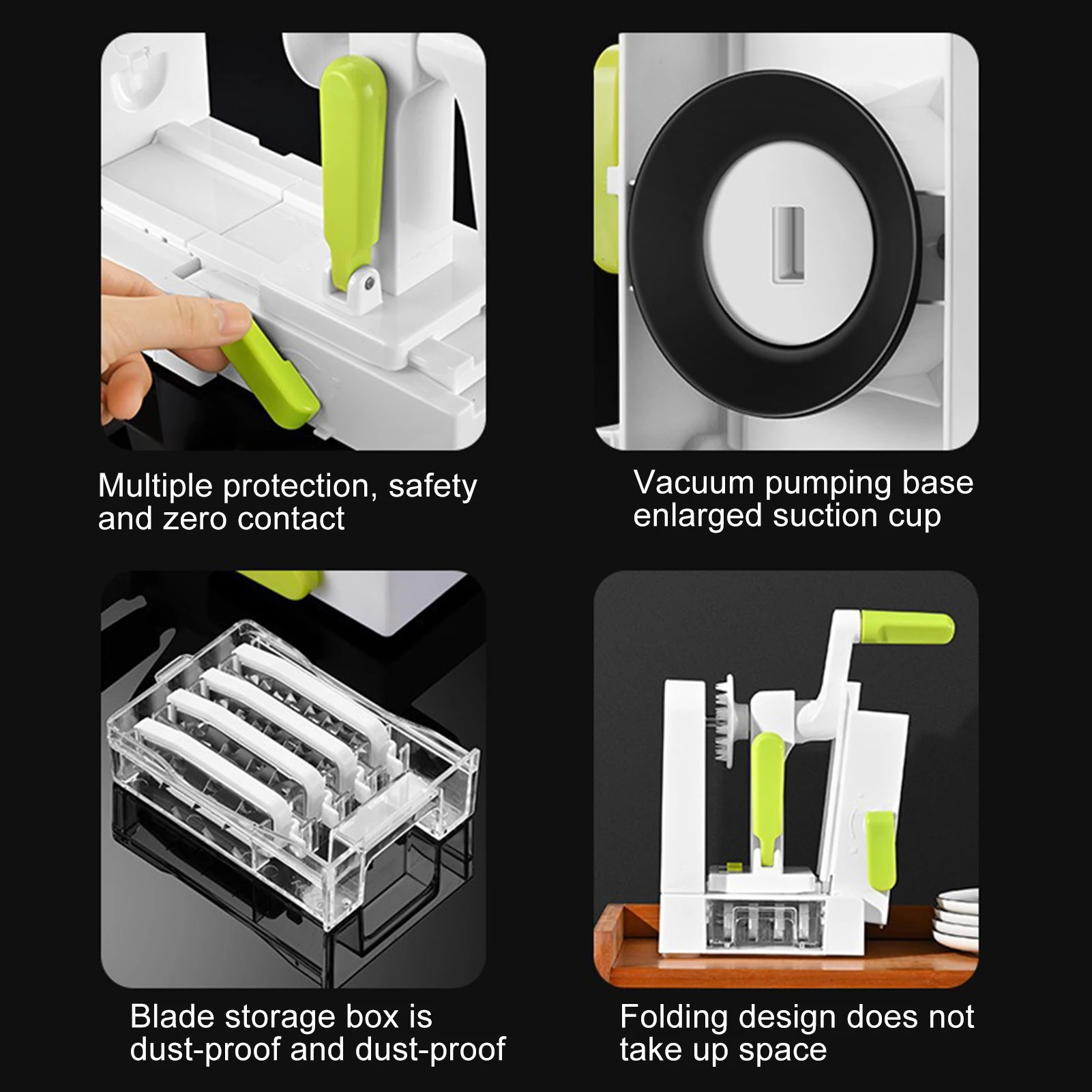 Multiple protection, safety and zero contact

Vacuum pumping base enlarged suction cup

Blade storage box is dust-proof and dust-proof

Folding design does not take up space