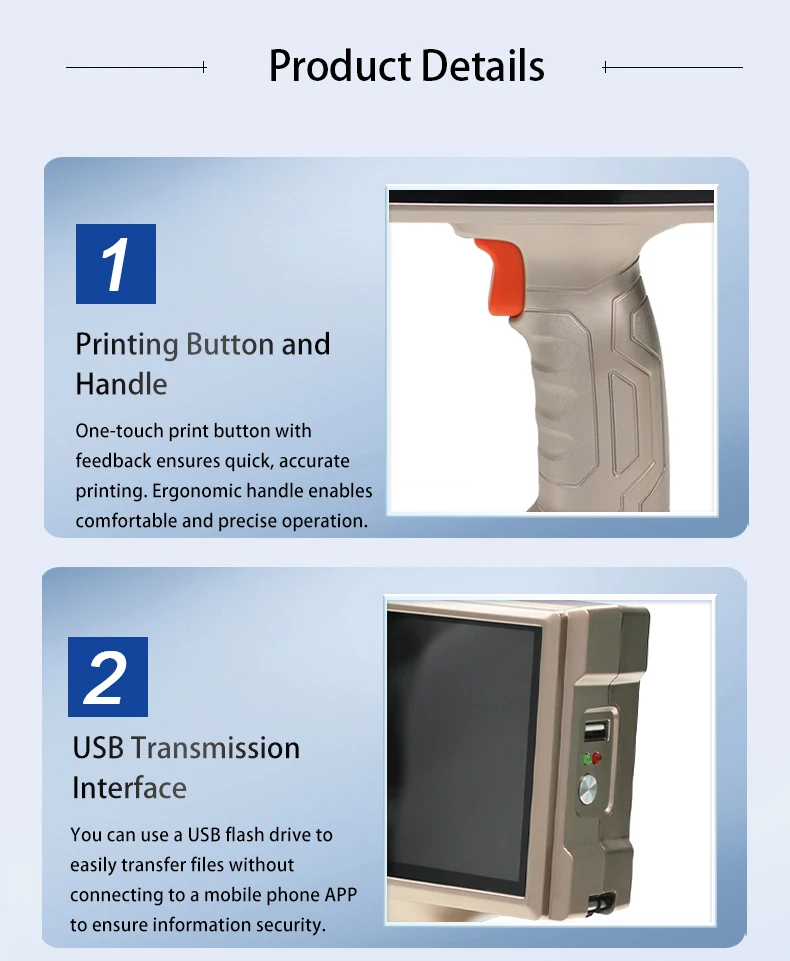 Product Details

1

Printing Button and Handle

One-touch print button with feedback ensures quick, accurate printing. Ergonomic handle enables comfortable and precise operation.

2

USB Transmission Interface

You can use a USB flash drive to easily transfer files without connecting to a mobile phone APP to ensure information security.