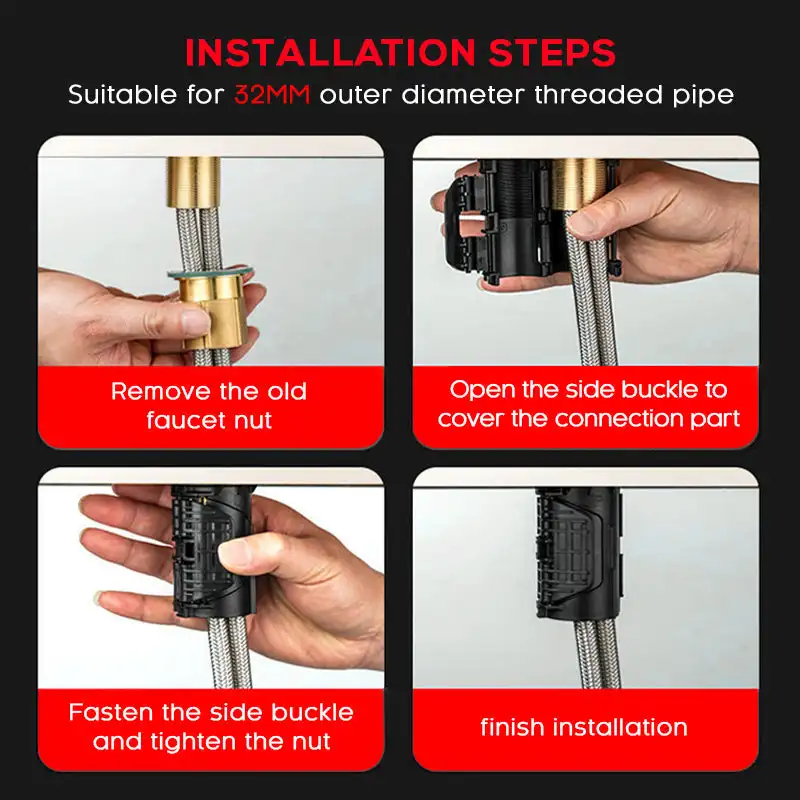 INSTALLATION STEPS

Suitable for 32MM outer diameter threaded pipe

Remove the old faucet nut

Open the side buckle to cover the connection part

Fasten the side buckle and tighten the nut

finish installation