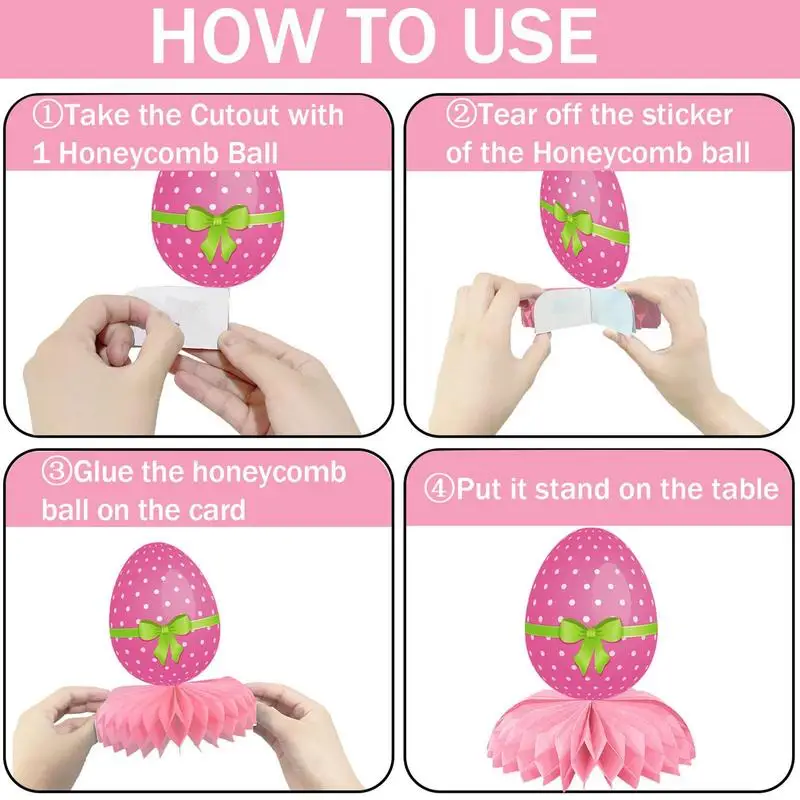 HOW TO USE

①Take the Cutout with 1 Honeycomb Ball

②Tear off the sticker of the Honeycomb ball

③Glue the honeycomb ball on the card

④Put it stand on the table