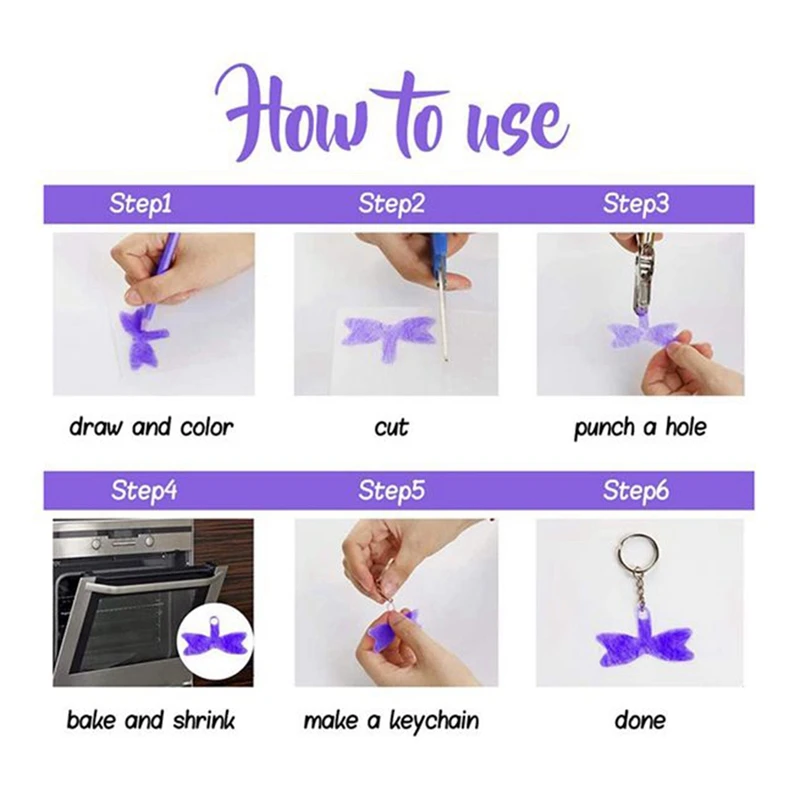 How to use

Step1
draw and color

Step2
cut

Step3
punch a hole

Step4
bake and shrink

Step5
make a keychain

Step6
done