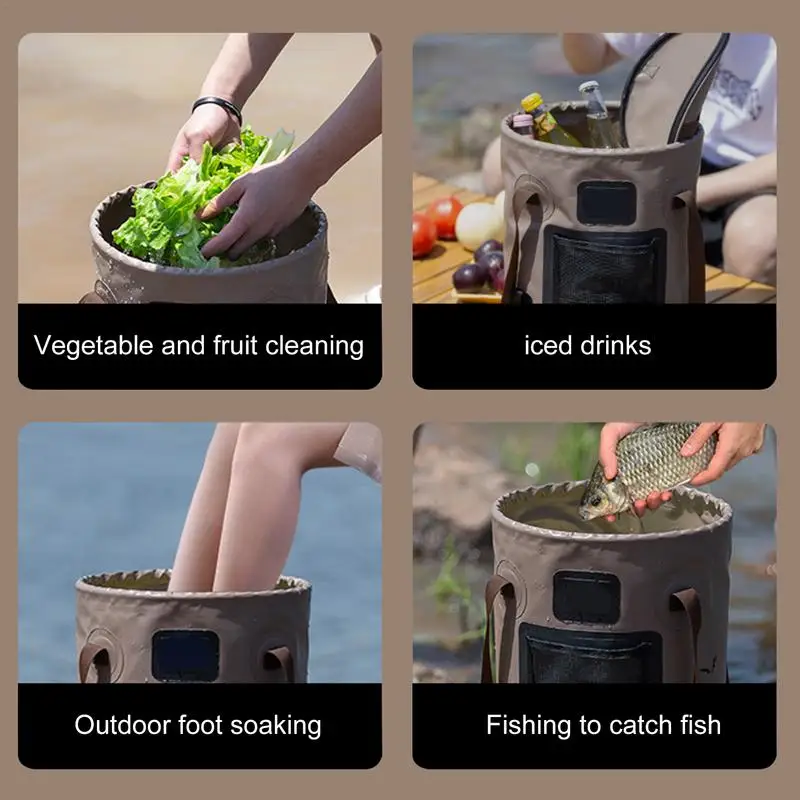 Vegetable and fruit cleaning

iced drinks

Outdoor foot soaking

Fishing to catch fish