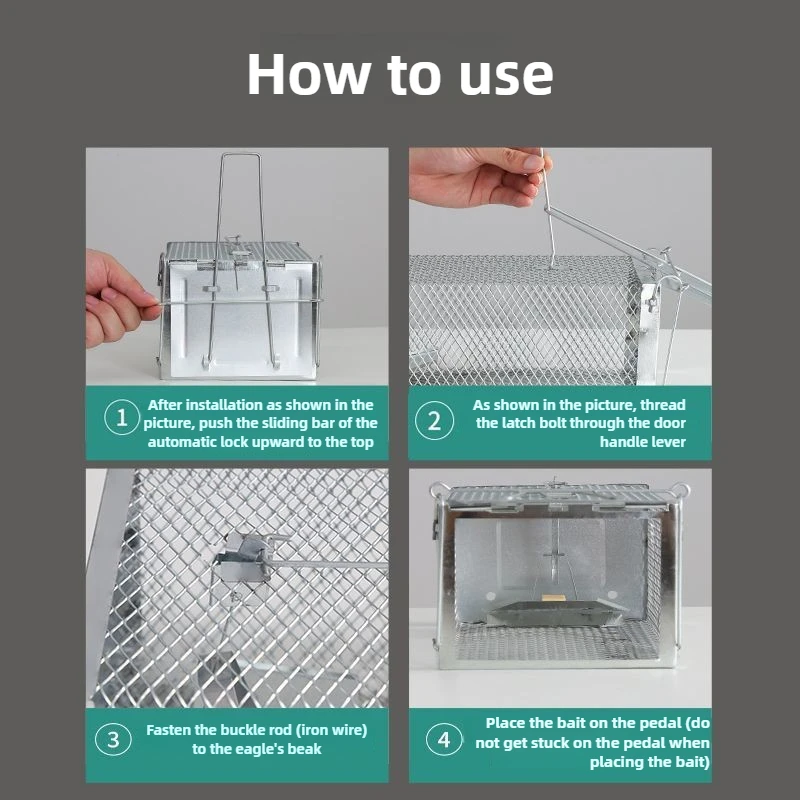 How to use

1 After installation as shown in the picture, push the sliding bar of the automatic lock upward to the top

2 As shown in the picture, thread the latch bolt through the door handle lever

3 Fasten the buckle rod (iron wire) to the eagle's beak

4 Place the bait on the pedal (do not get stuck on the pedal when placing the bait)