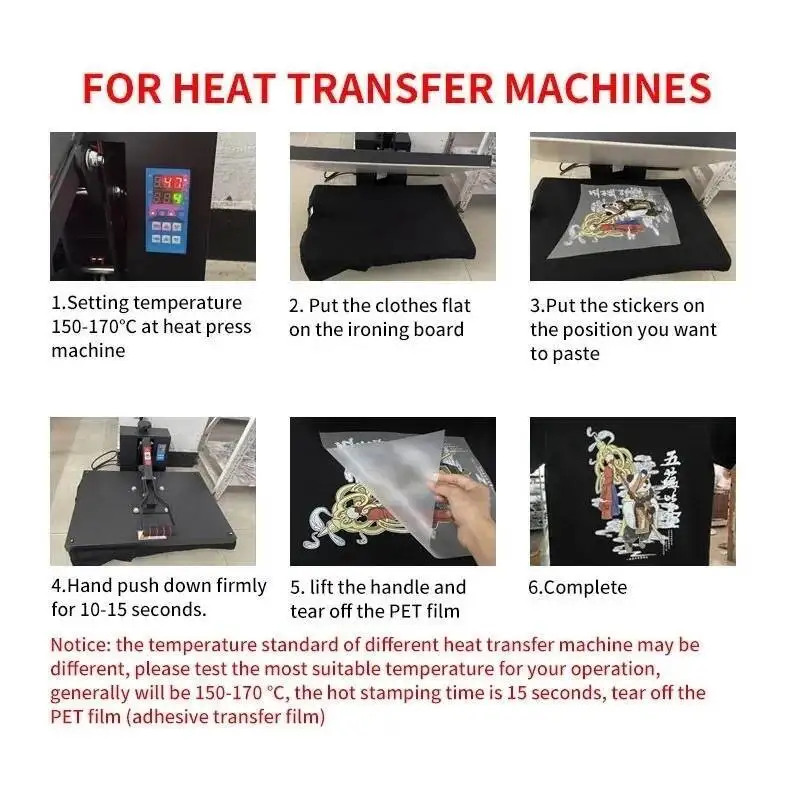 FOR HEAT TRANSFER MACHINES

1.Setting temperature 150-170°C at heat press machine

2. Put the clothes flat on the ironing board

3.Put the stickers on the position you want to paste

4.Hand push down firmly for 10-15 seconds.

5. lift the handle and tear off the PET film

6.Complete

Notice: the temperature standard of different heat transfer machine may be different, please test the most suitable temperature for your operation, generally will be 150-170 °C, the hot stamping time is 15 seconds, tear off the PET film (adhesive transfer film)