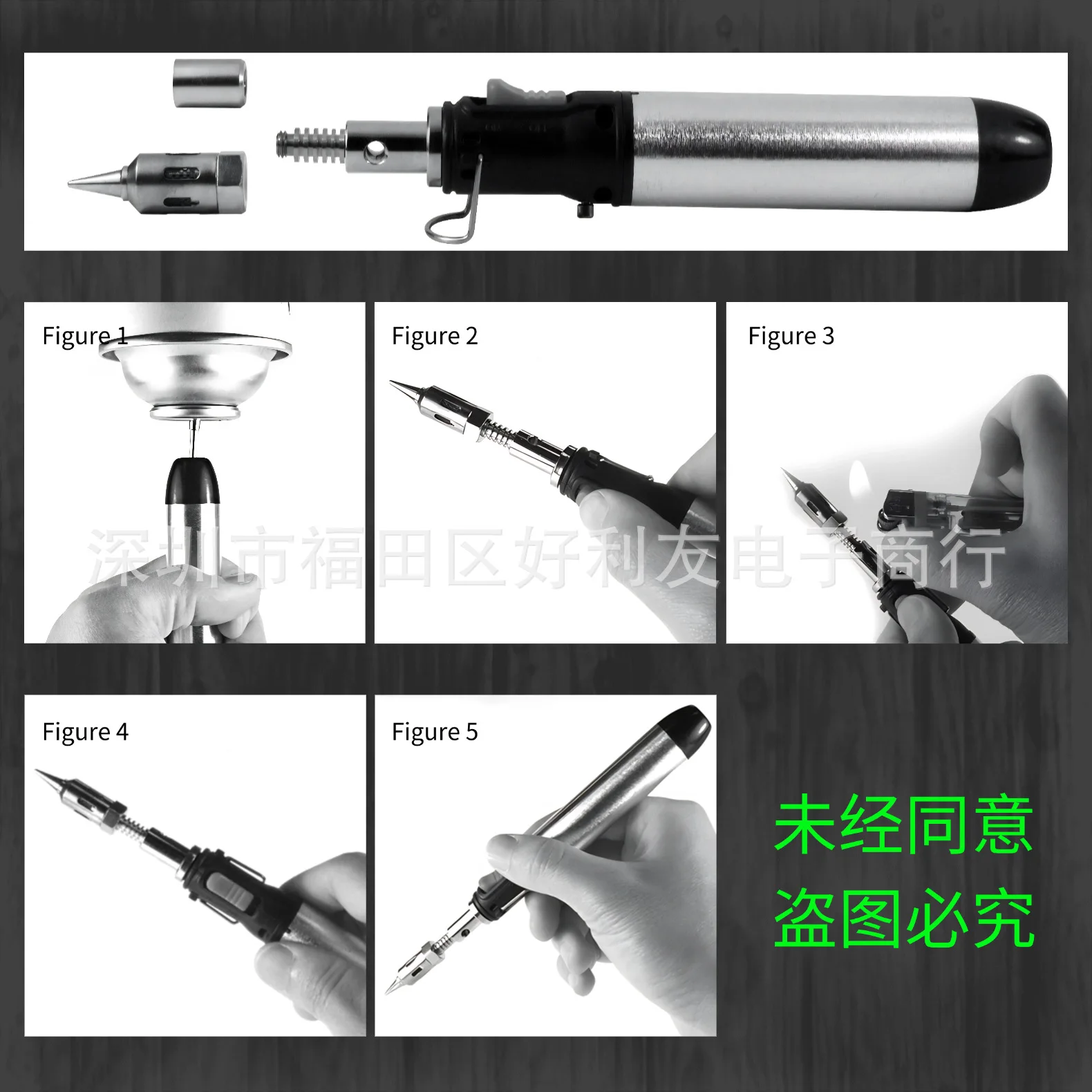 Figure 1

Figure 2

Figure 3

深圳市福田区好利友电子商行

Figure 4

Figure 5

未经同意
盗图必究