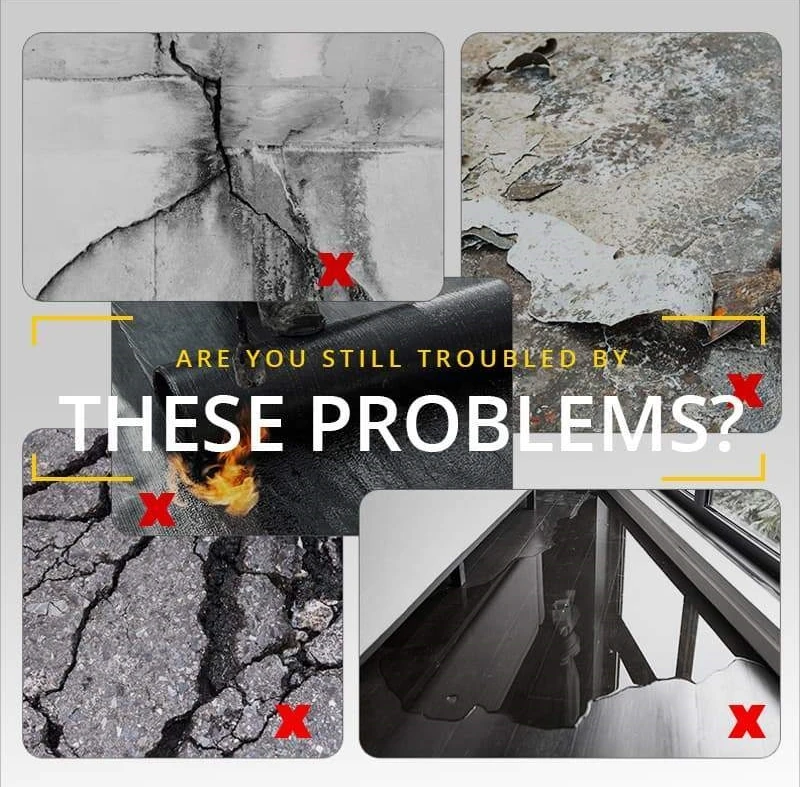 ARE YOU STILL TROUBLED BY
THESE PROBLEMS?