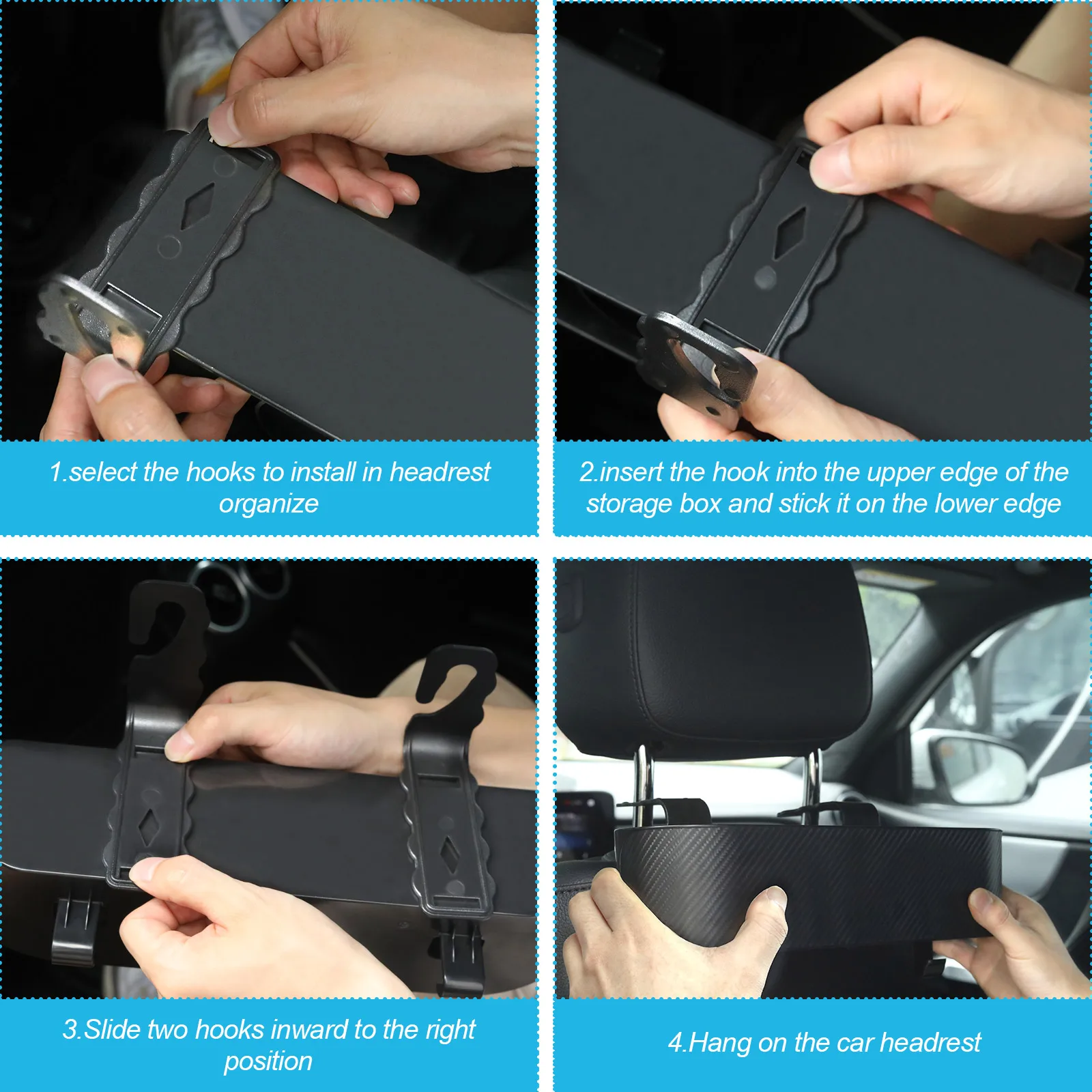 1.select the hooks to install in headrest organize

2.insert the hook into the upper edge of the storage box and stick it on the lower edge

3.Slide two hooks inward to the right position

4.Hang on the car headrest