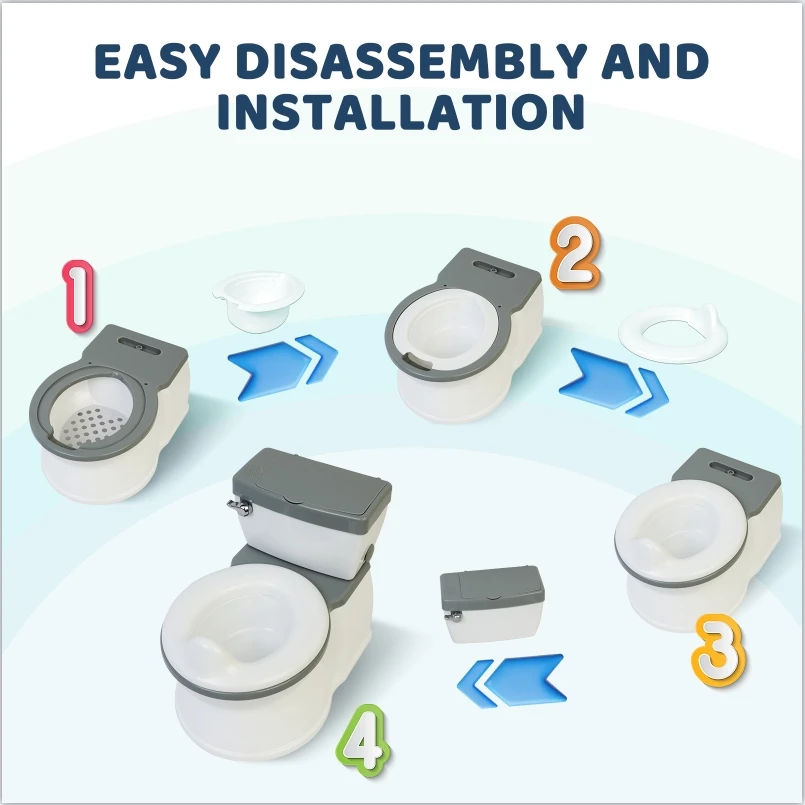 EASY DISASSEMBLY AND INSTALLATION

1

2

3

4