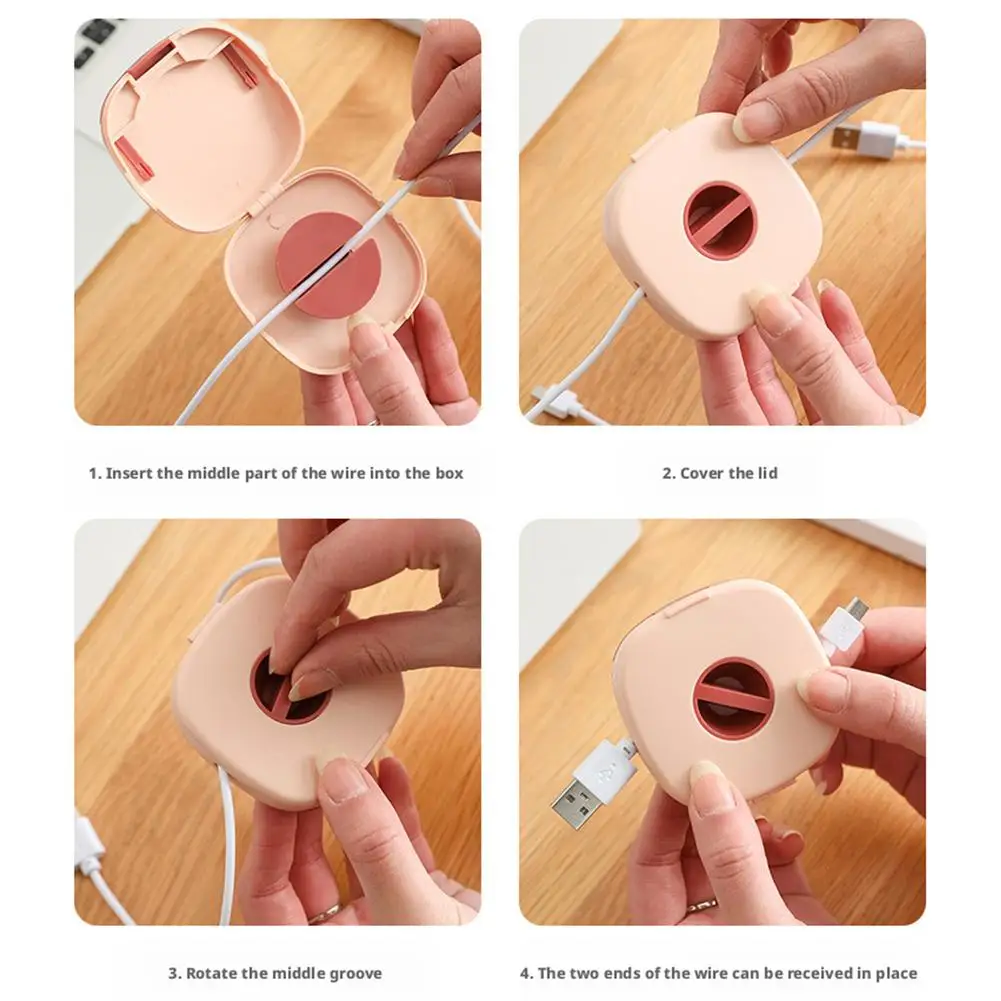 1. Insert the middle part of the wire into the box

2. Cover the lid

3. Rotate the middle groove

4. The two ends of the wire can be received in place