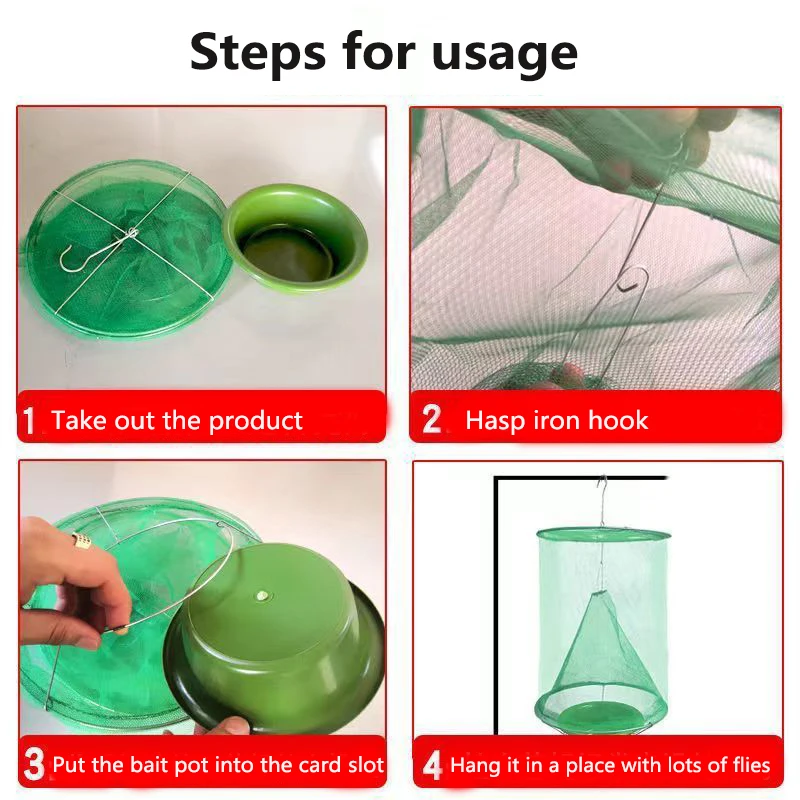 Steps for usage

1 Take out the product

2 Hasp iron hook

3 Put the bait pot into the card slot

4 Hang it in a place with lots of flies