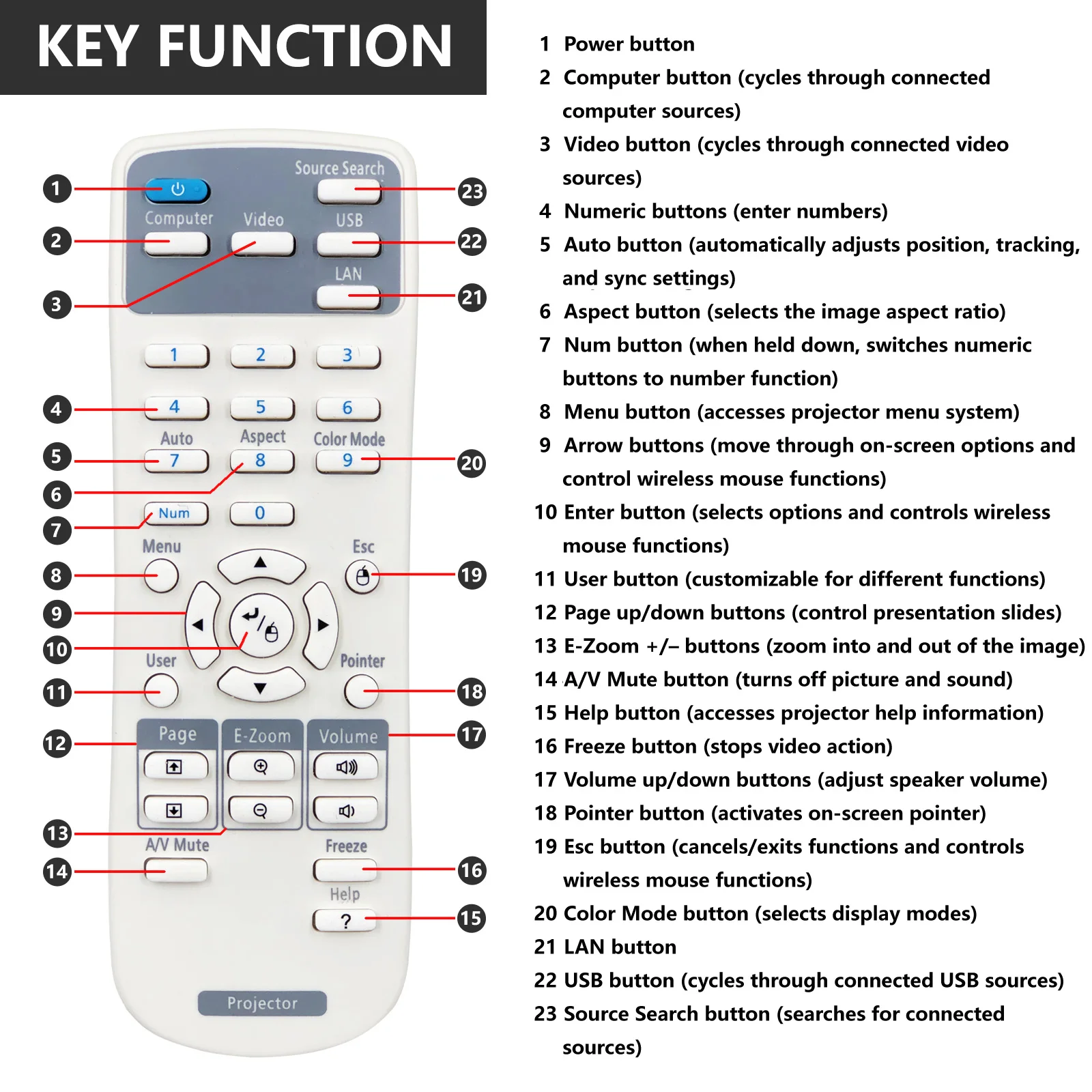 KEY FUNCTION

1
2
3
4
5
6
7
8
9
10
11
12
13
14

Source Search
Computer
Video
USB
LAN
1
2
3
4
5
6
Auto
Aspect
Color Mode
7
8
9
Num
0
Menu
Esc
User
Pointer
Page
E-Zoom
Volume
A/V Mute
Freeze
Help
?
Projector

23
22
21
20
19
18
17
16
15

1 Power button
2 Computer button (cycles through connected computer sources)
3 Video button (cycles through connected video sources)
4 Numeric buttons (enter numbers)
5 Auto button (automatically adjusts position, tracking, and sync settings)
6 Aspect button (selects the image aspect ratio)
7 Num button (when held down, switches numeric buttons to number function)
8 Menu button (accesses projector menu system)
9 Arrow buttons (move through on-screen options and control wireless mouse functions)
10 Enter button (selects options and controls wireless mouse functions)
11 User button (customizable for different functions)
12 Page up/down buttons (control presentation slides)
13 E-Zoom +/– buttons (zoom into and out of the image)
14 A/V Mute button (turns off picture and sound)
15 Help button (accesses projector help information)
16 Freeze button (stops video action)
17 Volume up/down buttons (adjust speaker volume)
18 Pointer button (activates on-screen pointer)
19 Esc button (cancels/exits functions and controls wireless mouse functions)
20 Color Mode button (selects display modes)
21 LAN button
22 USB button (cycles through connected USB sources)
23 Source Search button (searches for connected sources)