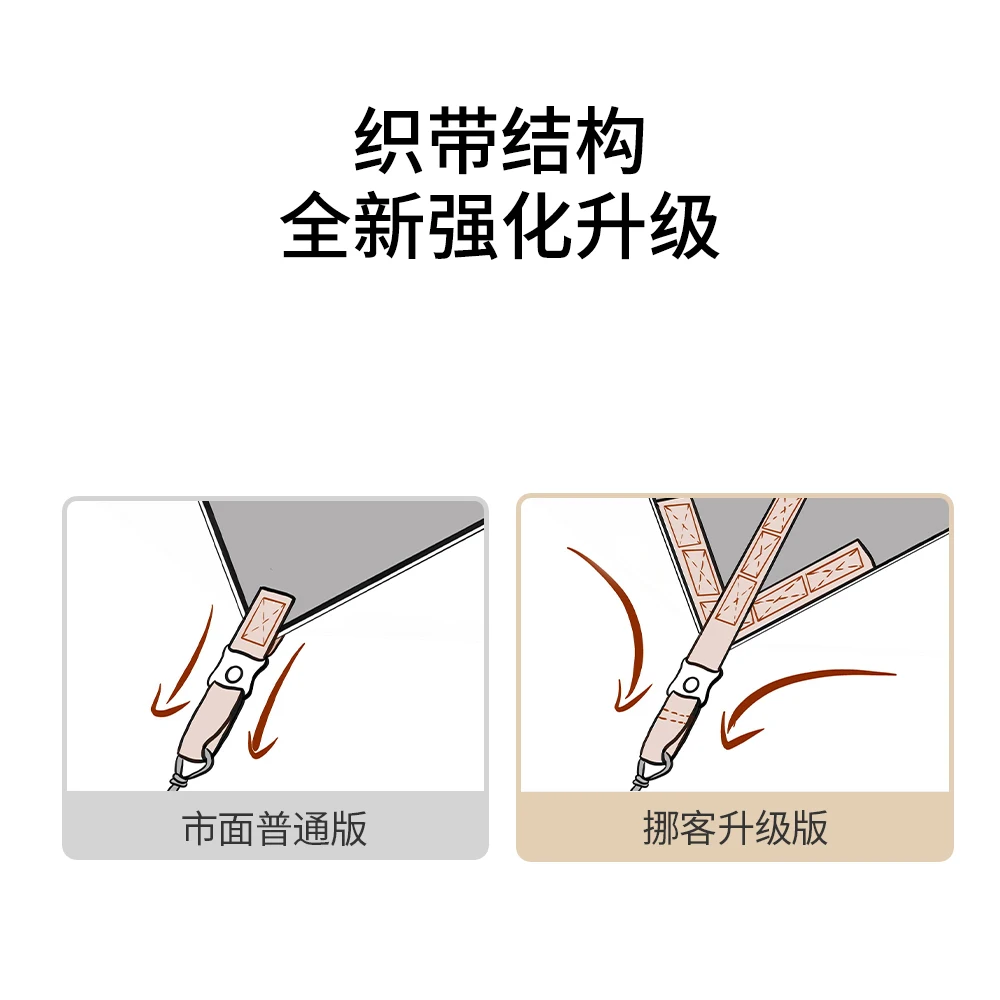 织带结构
全新强化升级

市面普通版

挪客升级版