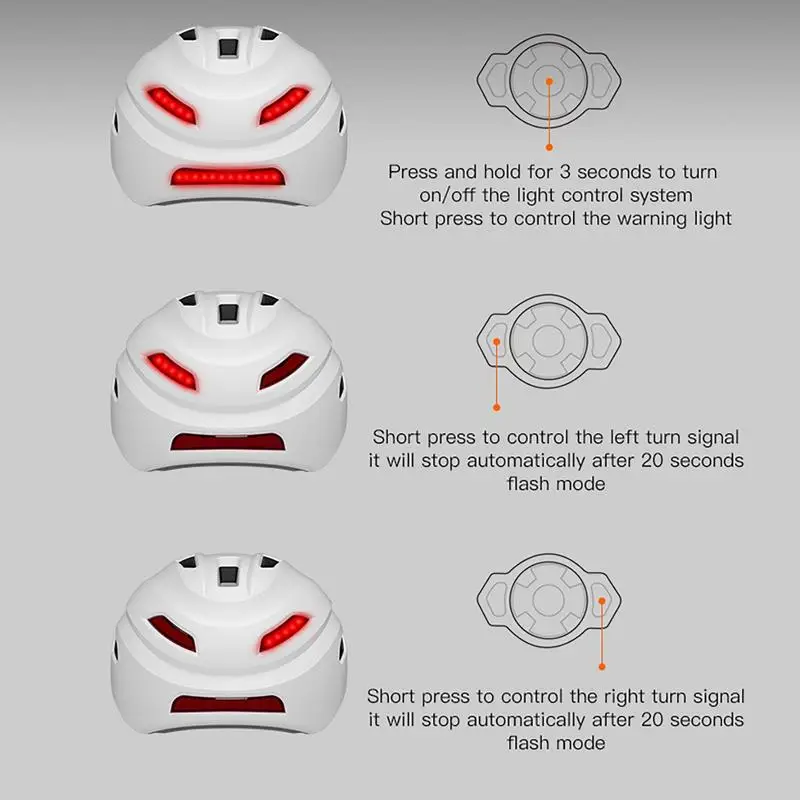 Press and hold for 3 seconds to turn on/off the light control system
Short press to control the warning light

Short press to control the left turn signal it will stop automatically after 20 seconds flash mode

Short press to control the right turn signal it will stop automatically after 20 seconds flash mode