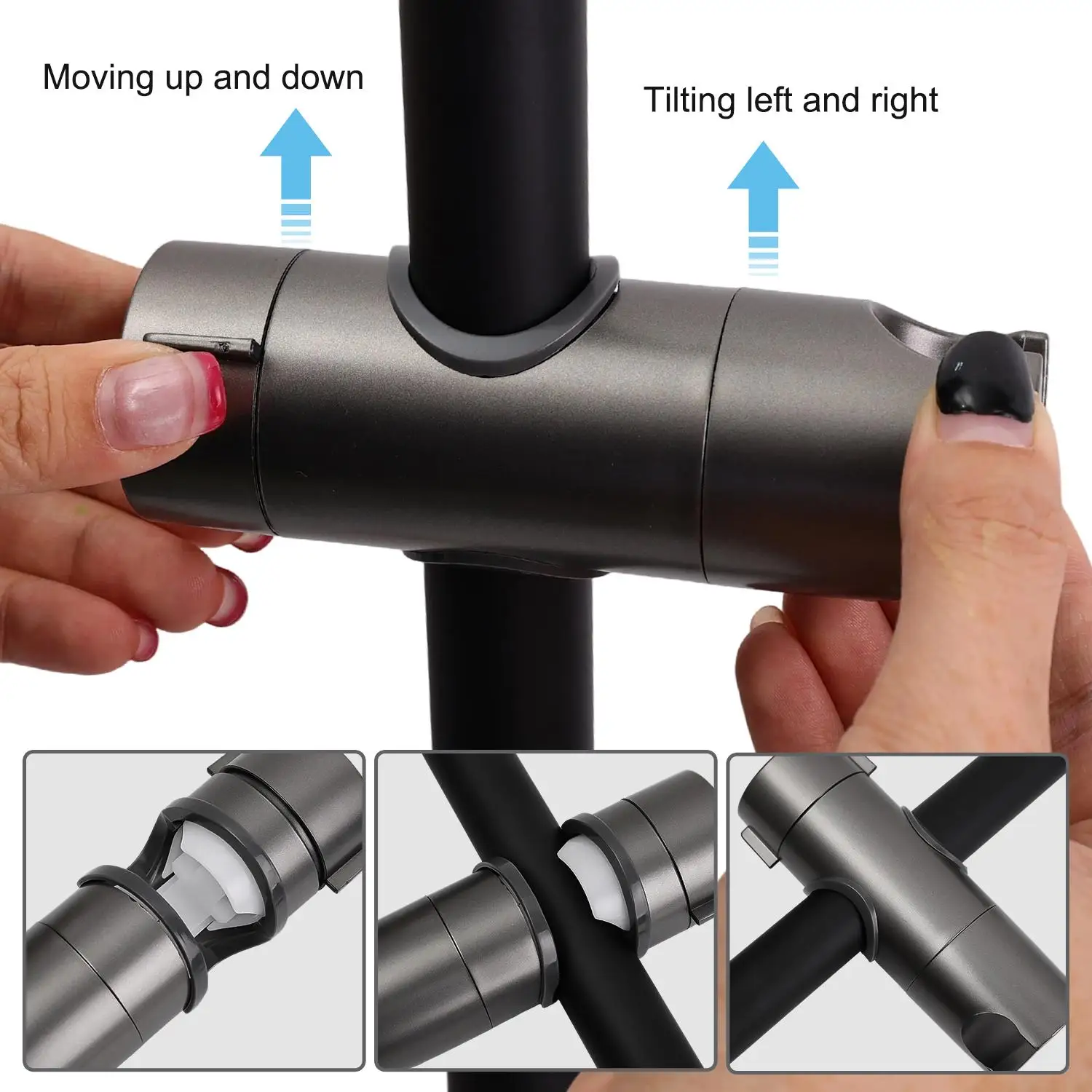 Moving up and down

Tilting left and right