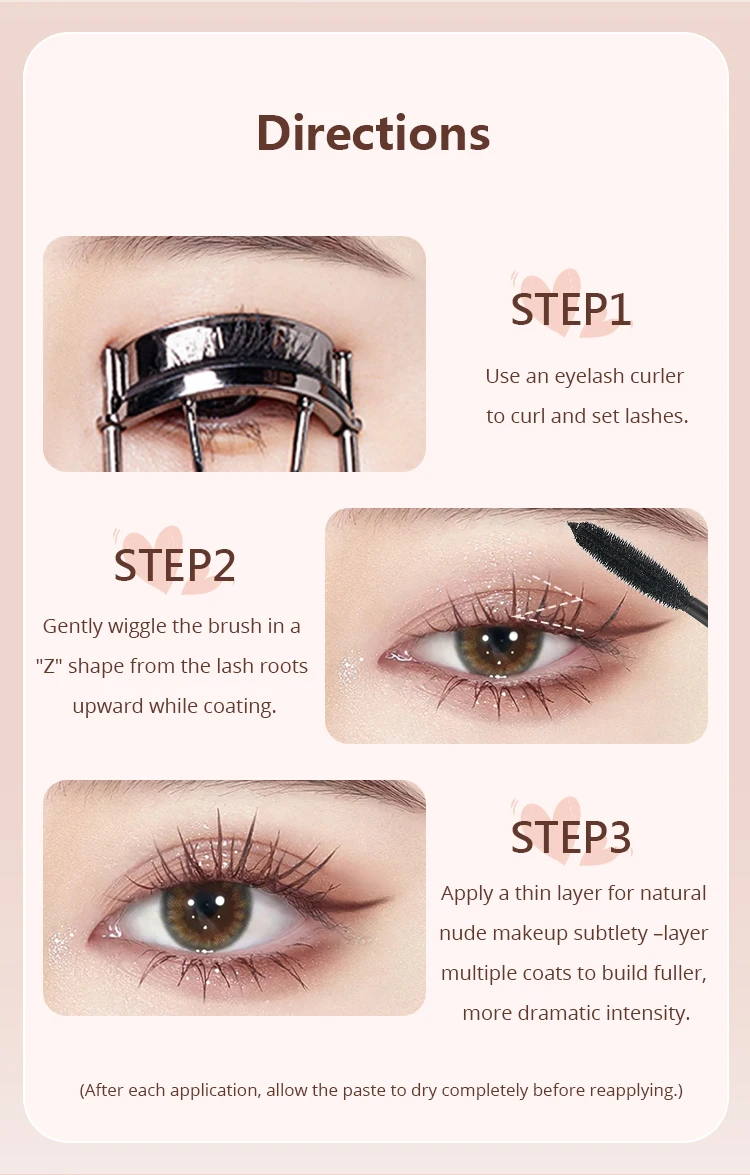 Directions

STEP1
Use an eyelash curler to curl and set lashes.

STEP2
Gently wiggle the brush in a "Z" shape from the lash roots upward while coating.

STEP3
Apply a thin layer for natural nude makeup subtlety –layer multiple coats to build fuller, more dramatic intensity.

(After each application, allow the paste to dry completely before reapplying.)