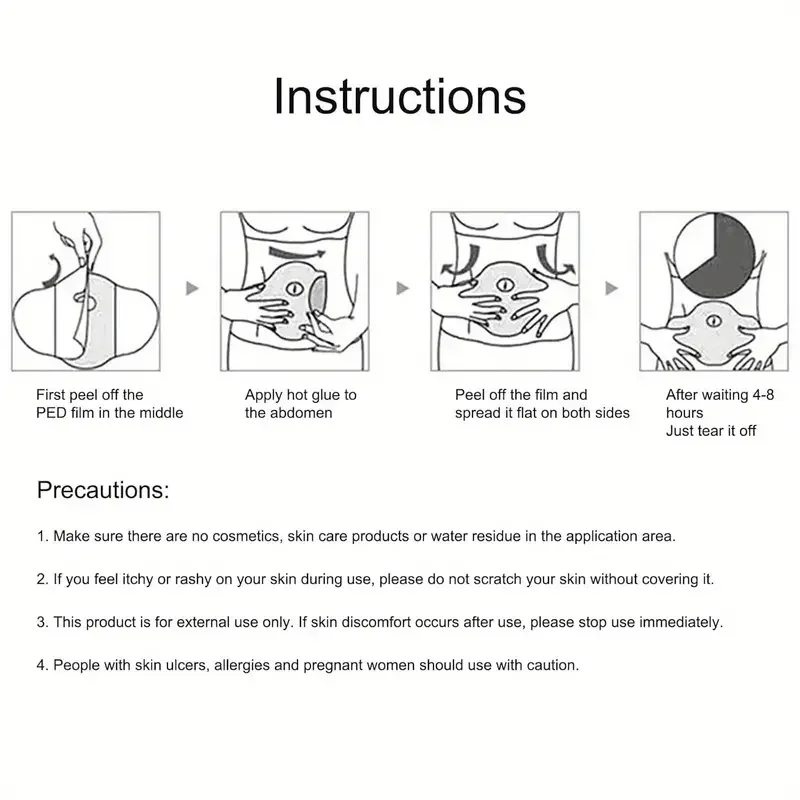 Instructions

First peel off the PED film in the middle

Apply hot glue to the abdomen

Peel off the film and spread it flat on both sides

After waiting 4-8 hours
Just tear it off

Precautions:

1. Make sure there are no cosmetics, skin care products or water residue in the application area.

2. If you feel itchy or rashy on your skin during use, please do not scratch your skin without covering it.

3. This product is for external use only. If skin discomfort occurs after use, please stop use immediately.

4. People with skin ulcers, allergies and pregnant women should use with caution.