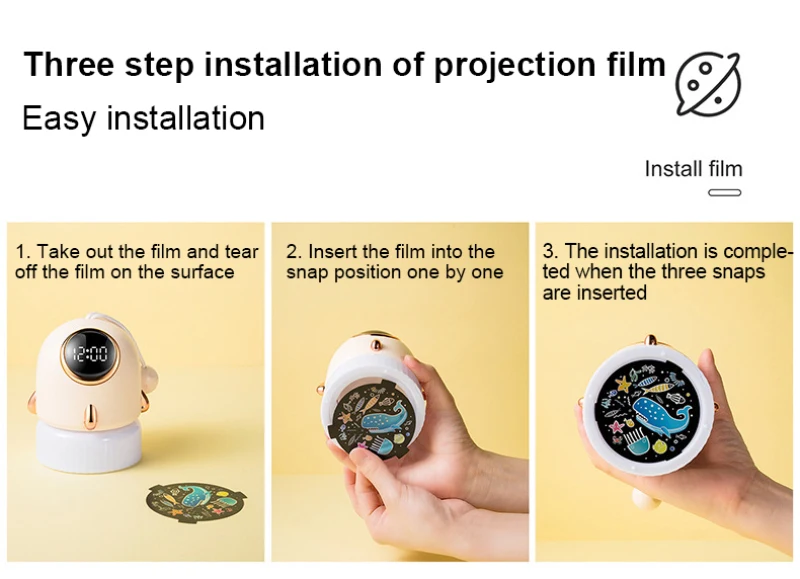 Three step installation of projection film

Easy installation

Install film

1. Take out the film and tear off the film on the surface

12:00

2. Insert the film into the snap position one by one

3. The installation is completed when the three snaps are inserted