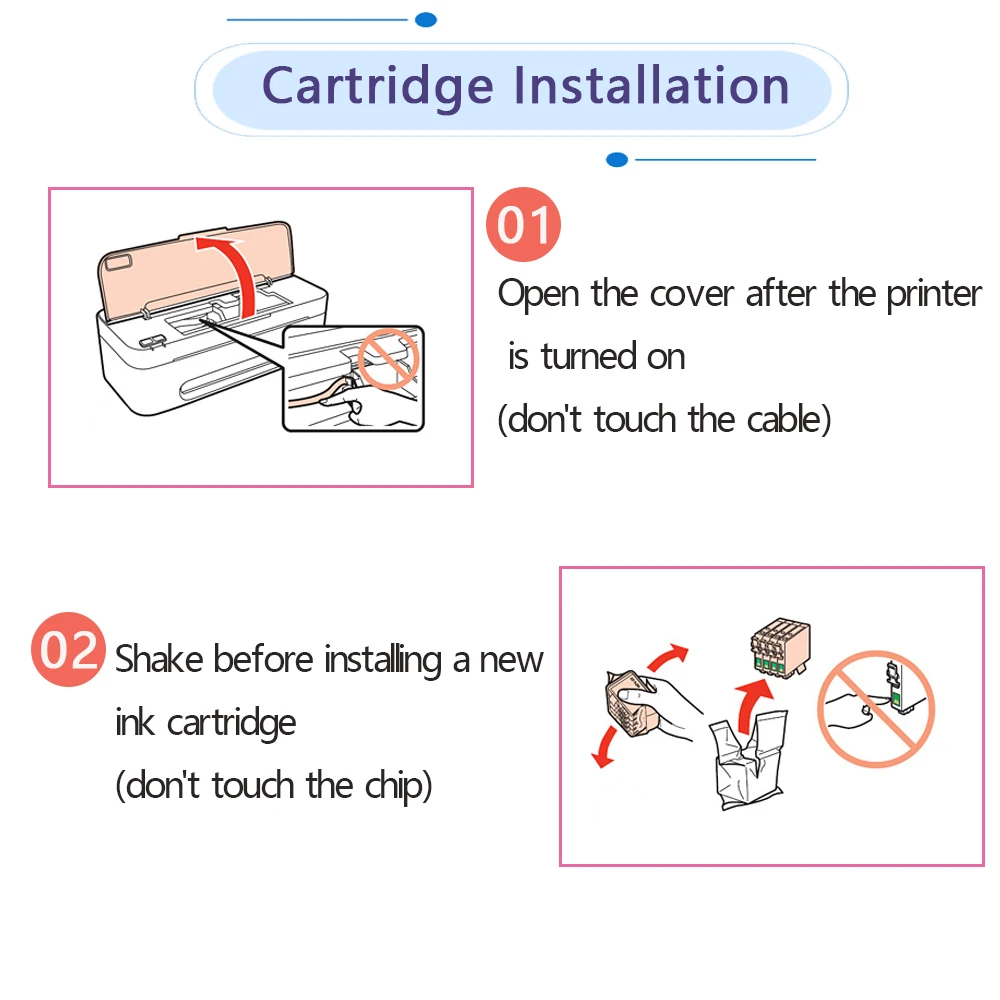 Cartridge Installation

01

Open the cover after the printer is turned on
(don't touch the cable)

02

Shake before installing a new ink cartridge
(don't touch the chip)