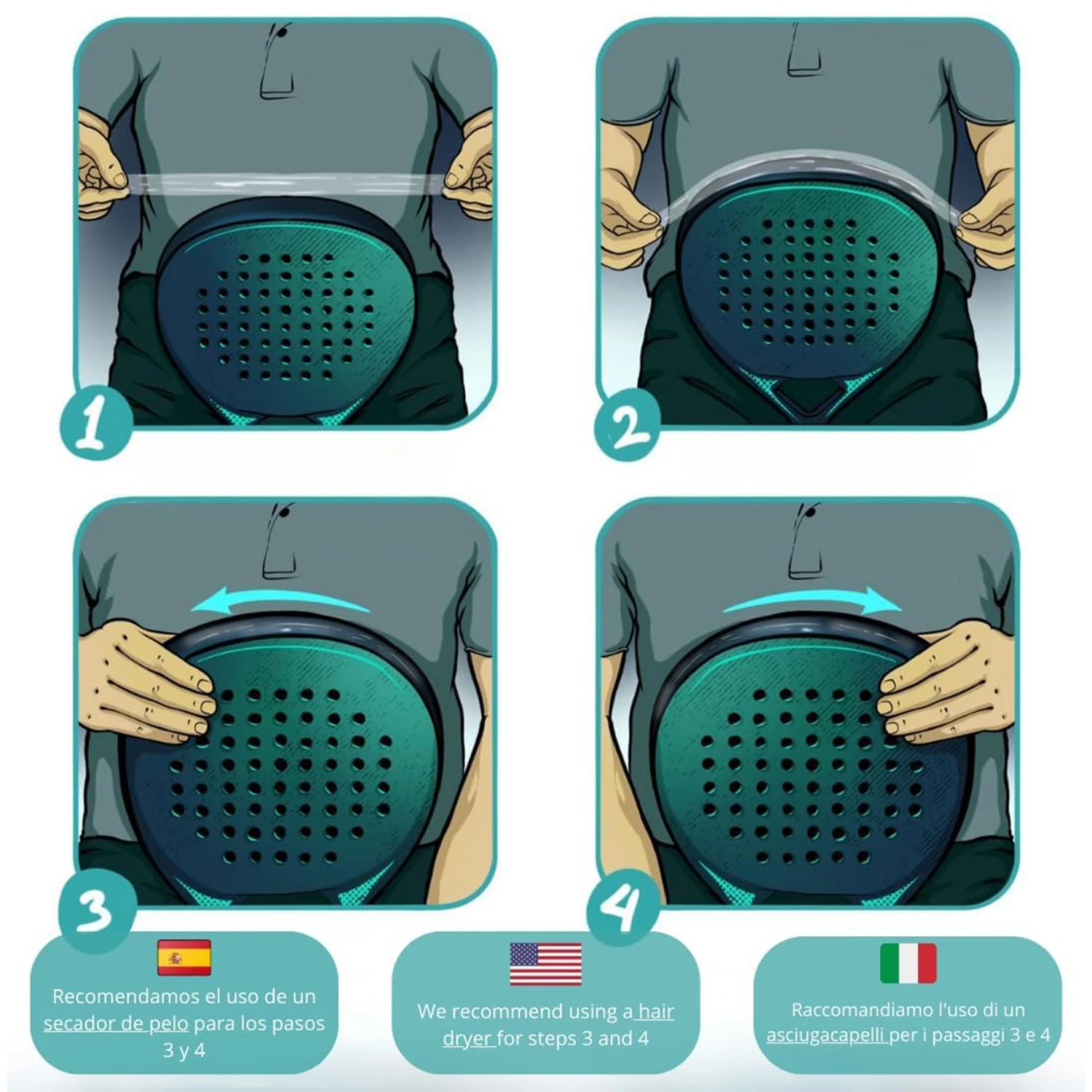 1

2

3

4

Recomendamos el uso de un secador de pelo para los pasos 3 y 4

We recommend using a hair dryer for steps 3 and 4

Raccomandiamo l'uso di un asciugacapelli per i passaggi 3 e 4