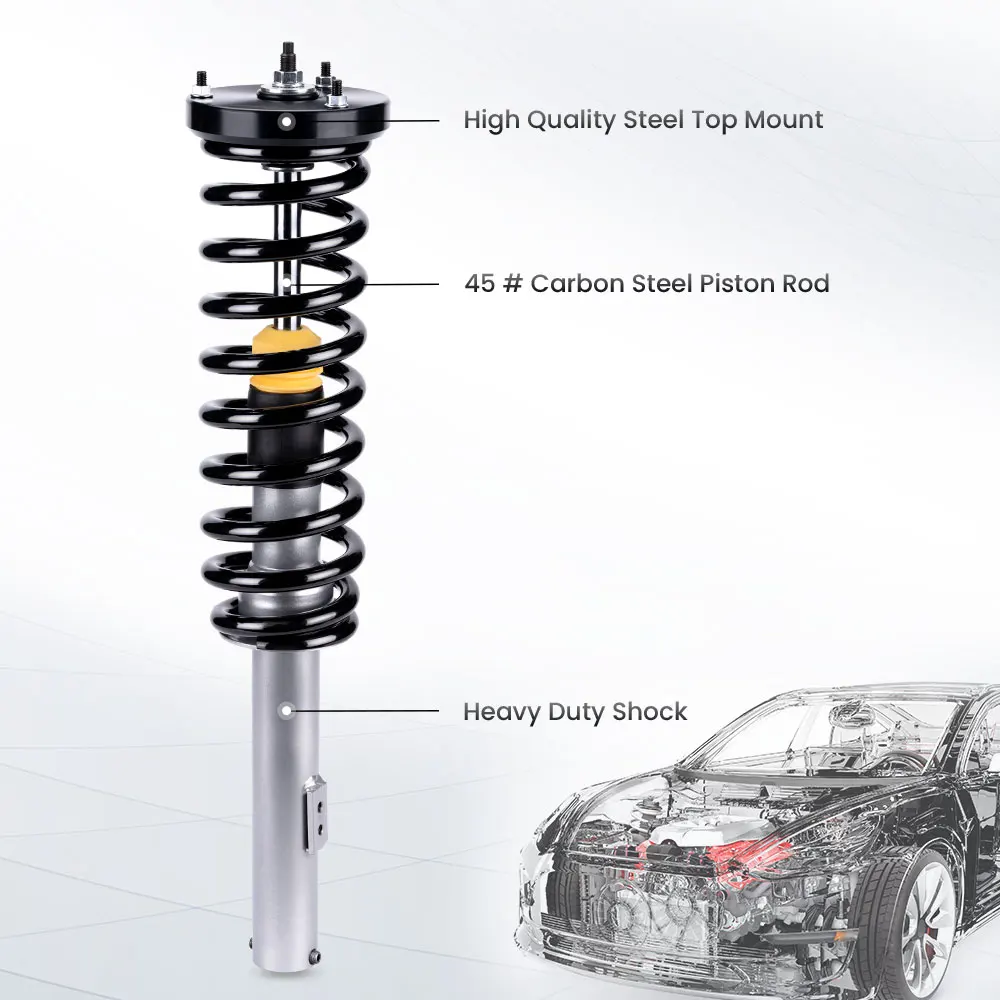 High Quality Steel Top Mount

45 # Carbon Steel Piston Rod

Heavy Duty Shock