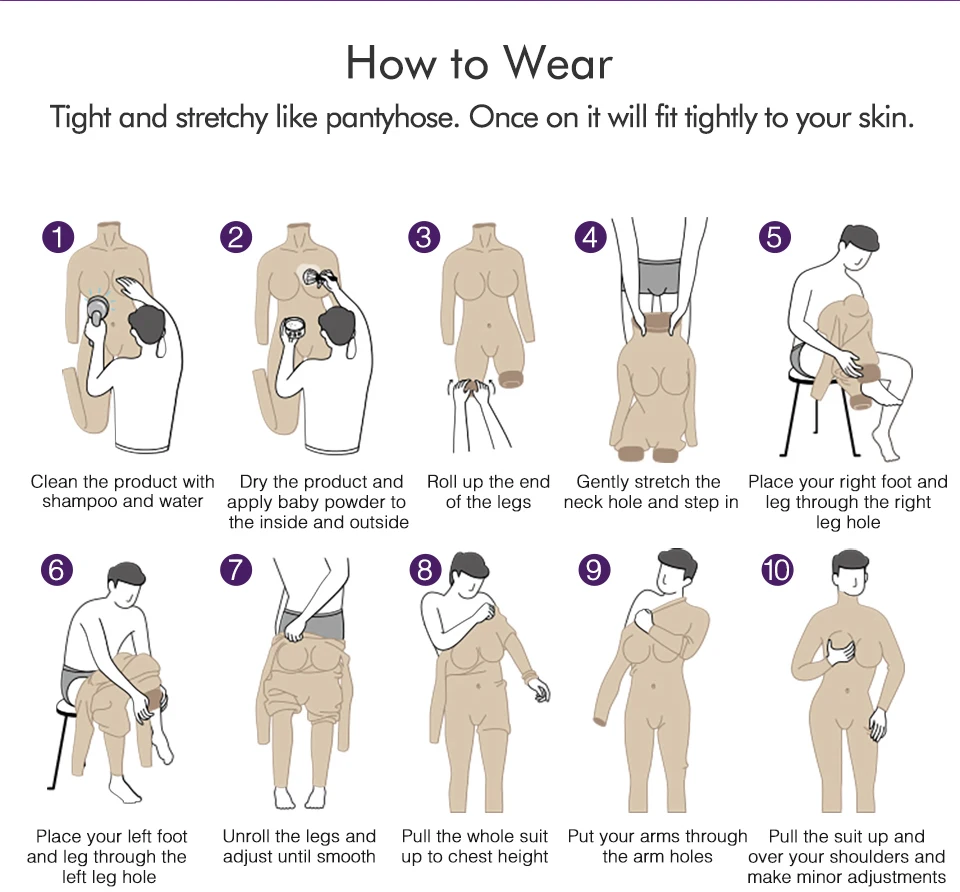 How to Wear

Tight and stretchy like pantyhose. Once on it will fit tightly to your skin.

1

Clean the product with shampoo and water

2

Dry the product and apply baby powder to the inside and outside

3

Roll up the end of the legs

4

Gently stretch the neck hole and step in

5

Place your right foot and leg through the right leg hole

6

Place your left foot and leg through the left leg hole

7

Unroll the legs and adjust until smooth

8

Pull the whole suit up to chest height

9

Put your arms through the arm holes

10

Pull the suit up and over your shoulders and make minor adjustments