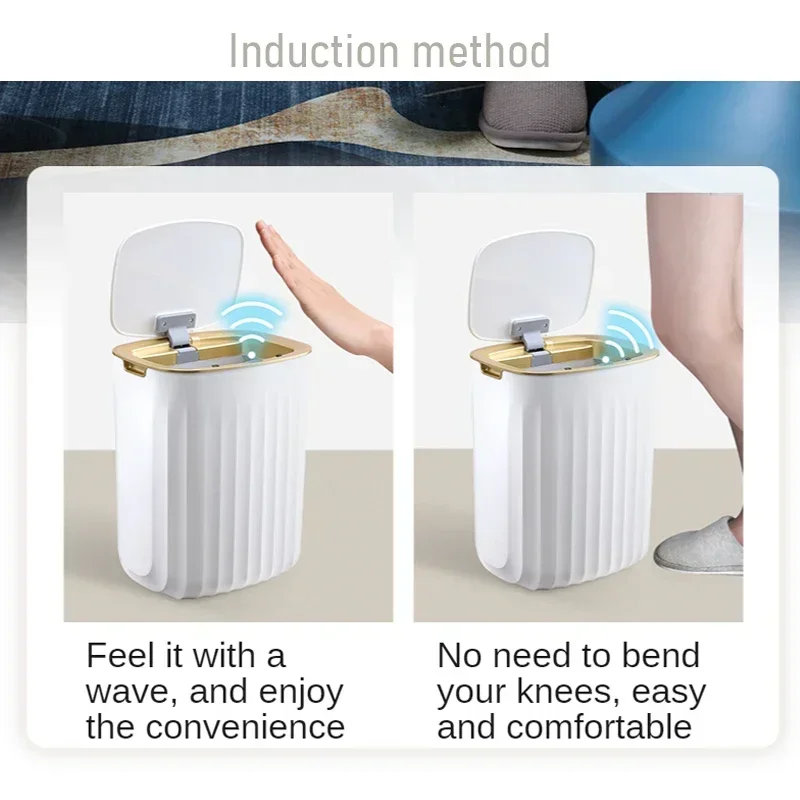 Induction method

Feel it with a wave, and enjoy the convenience

No need to bend your knees, easy and comfortable