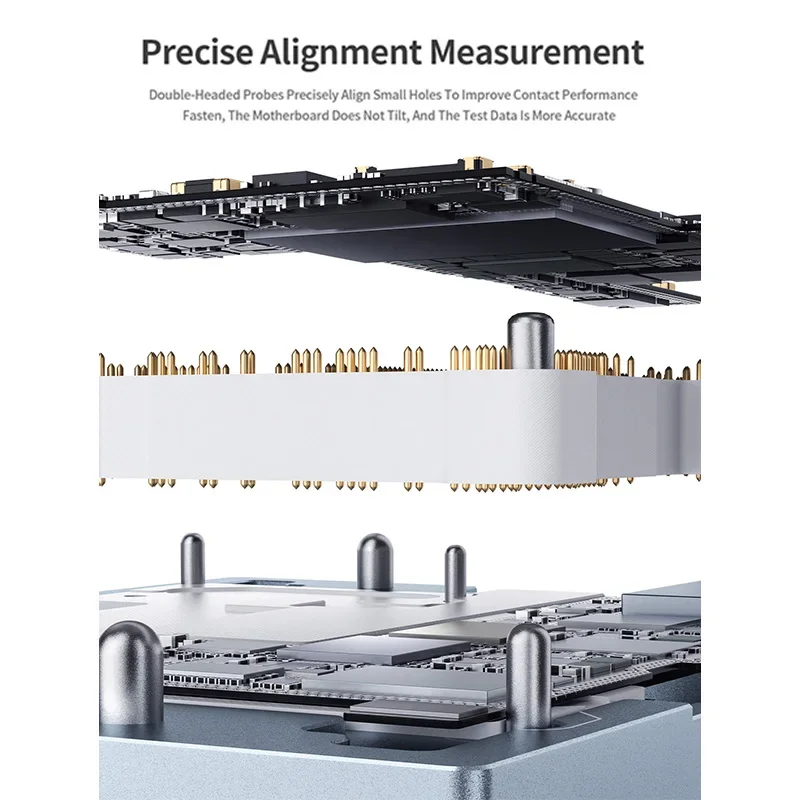 Precise Alignment Measurement

Double-Headed Probes Precisely Align Small Holes To Improve Contact Performance
Fasten, The Motherboard Does Not Tilt, And The Test Data Is More Accurate