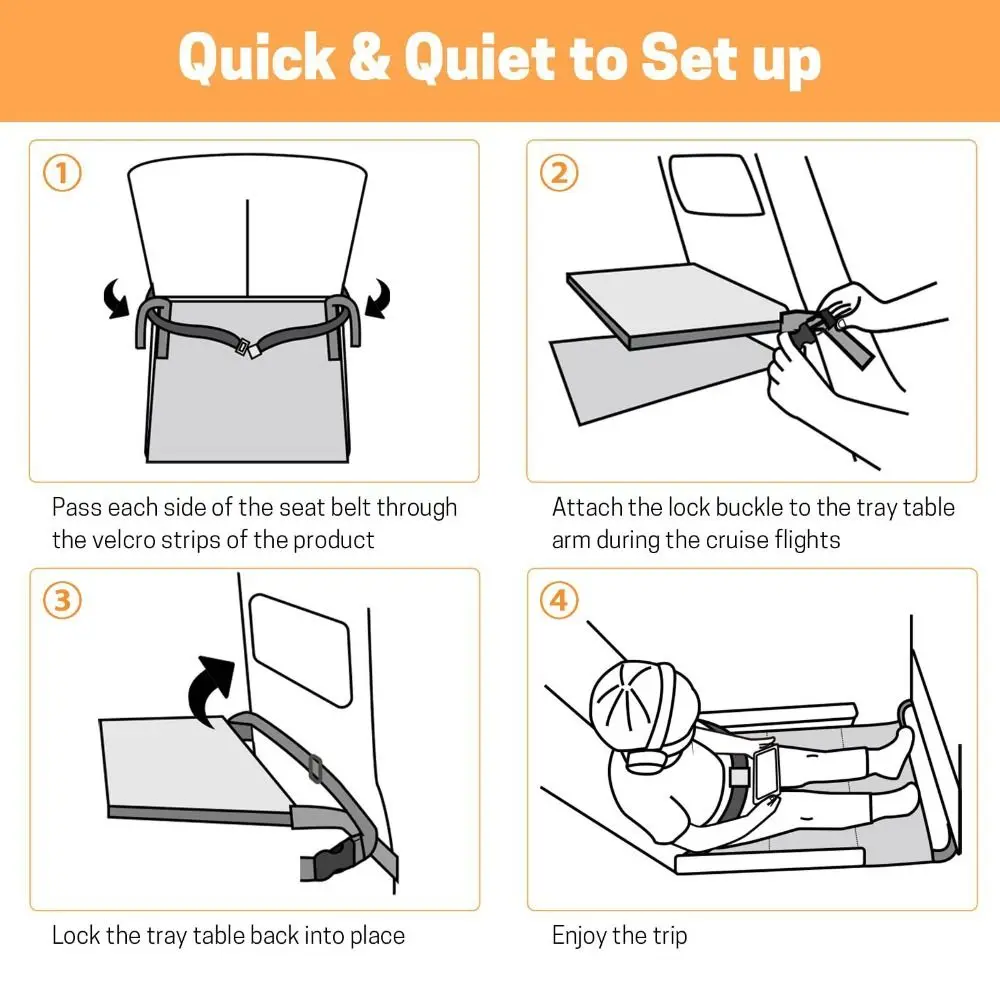 Quick & Quiet to Set up

1

Pass each side of the seat belt through the velcro strips of the product

2

Attach the lock buckle to the tray table arm during the cruise flights

3

Lock the tray table back into place

4

Enjoy the trip