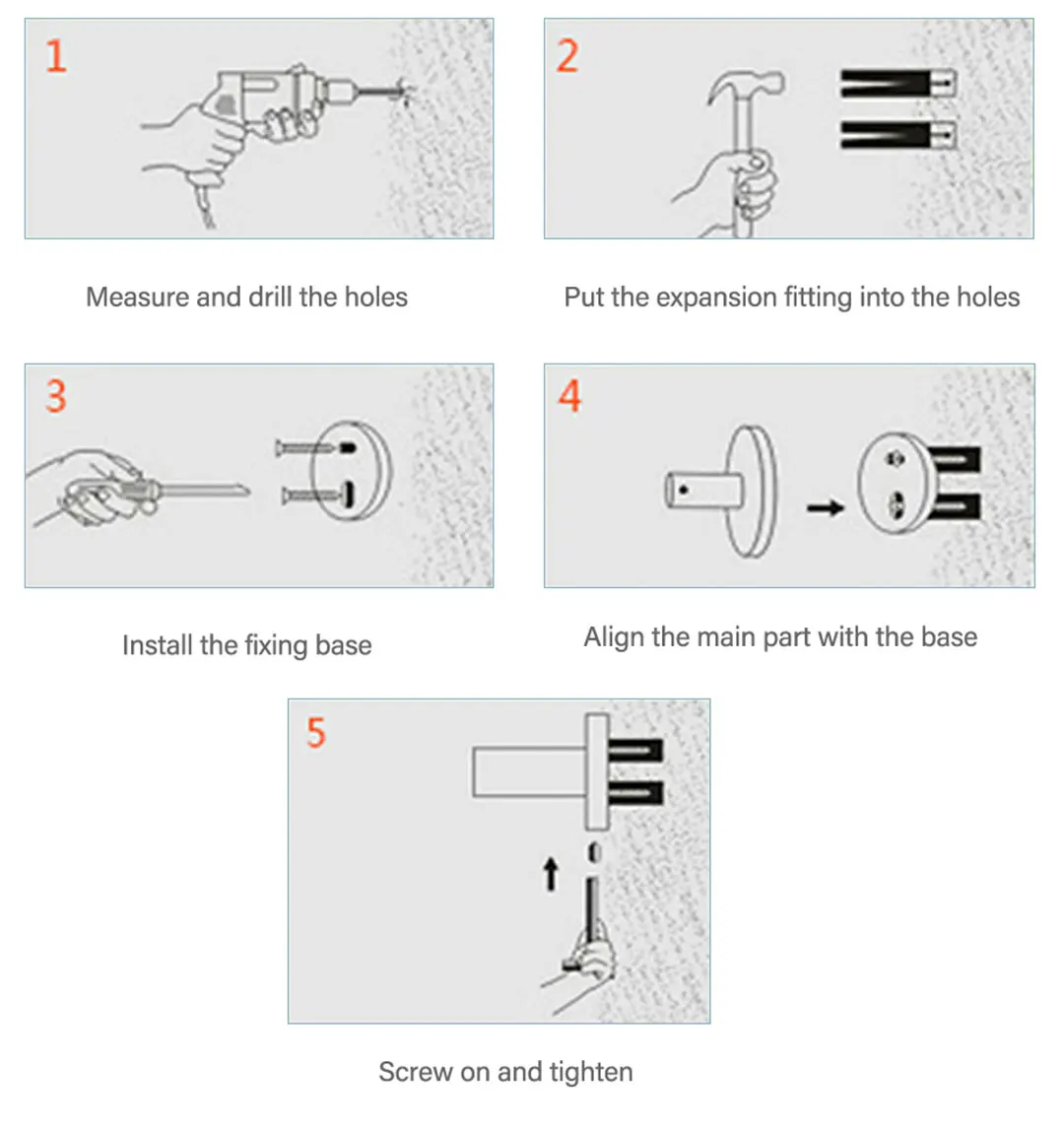 1

Measure and drill the holes

2

Put the expansion fitting into the holes

3

Install the fixing base

4

Align the main part with the base

5

Screw on and tighten