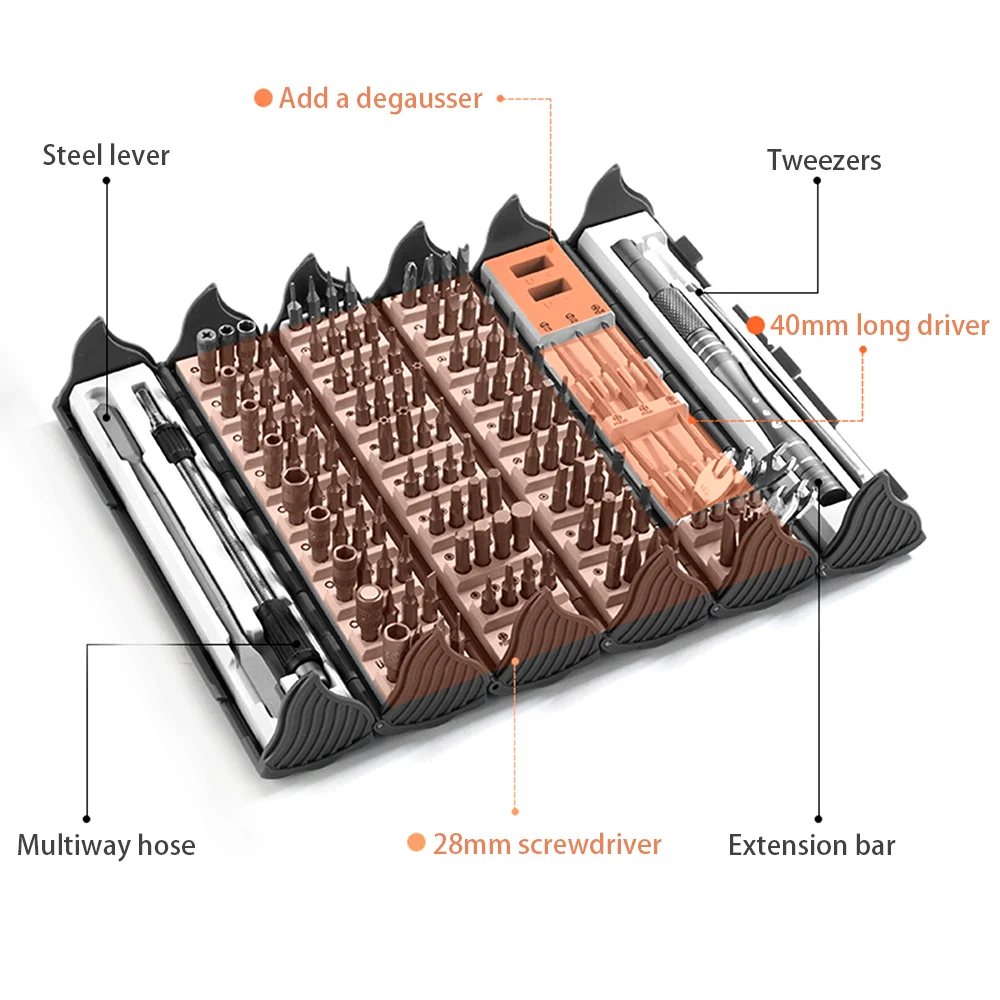 Add a degausser

Steel lever

Tweezers

40mm long driver

Multiway hose

28mm screwdriver

Extension bar