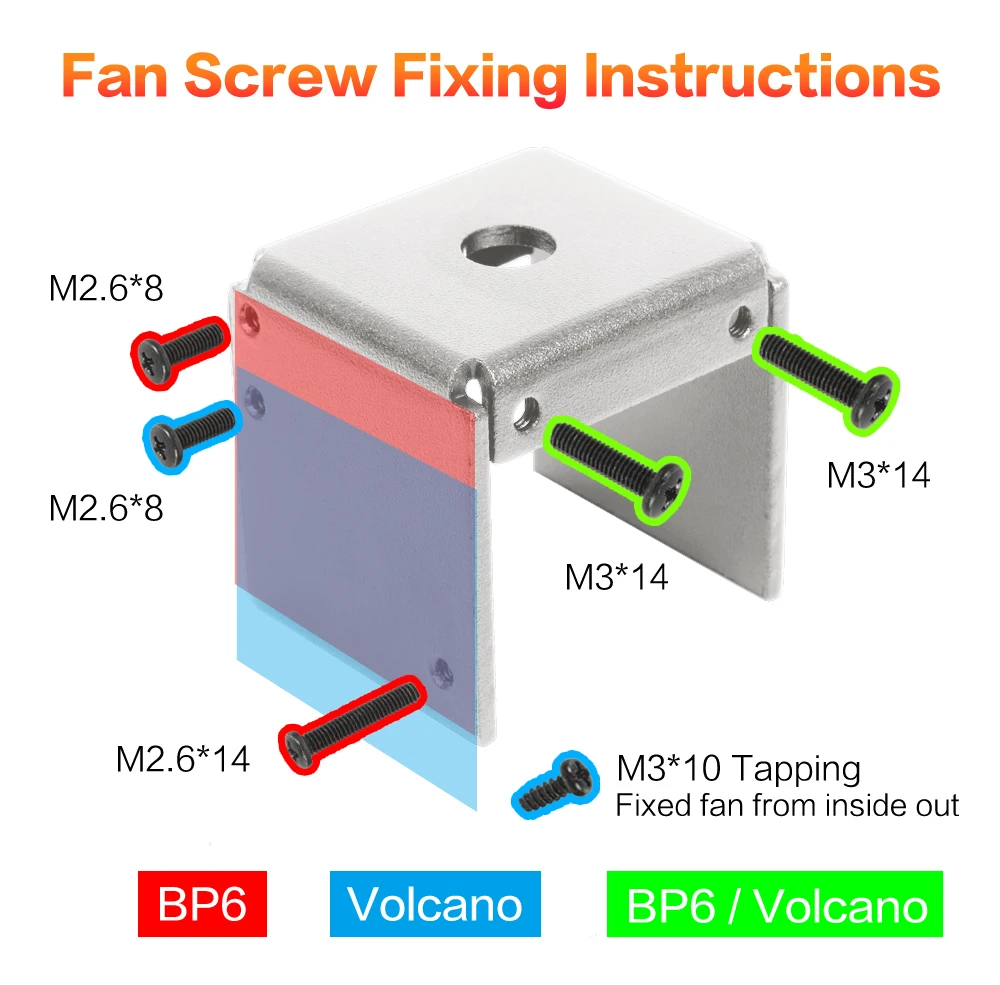 Fan Screw Fixing Instructions

M2.6*8

M2.6*8

M3*14

M3*14

M2.6*14

M3*10 Tapping
Fixed fan from inside out

BP6

Volcano

BP6 / Volcano