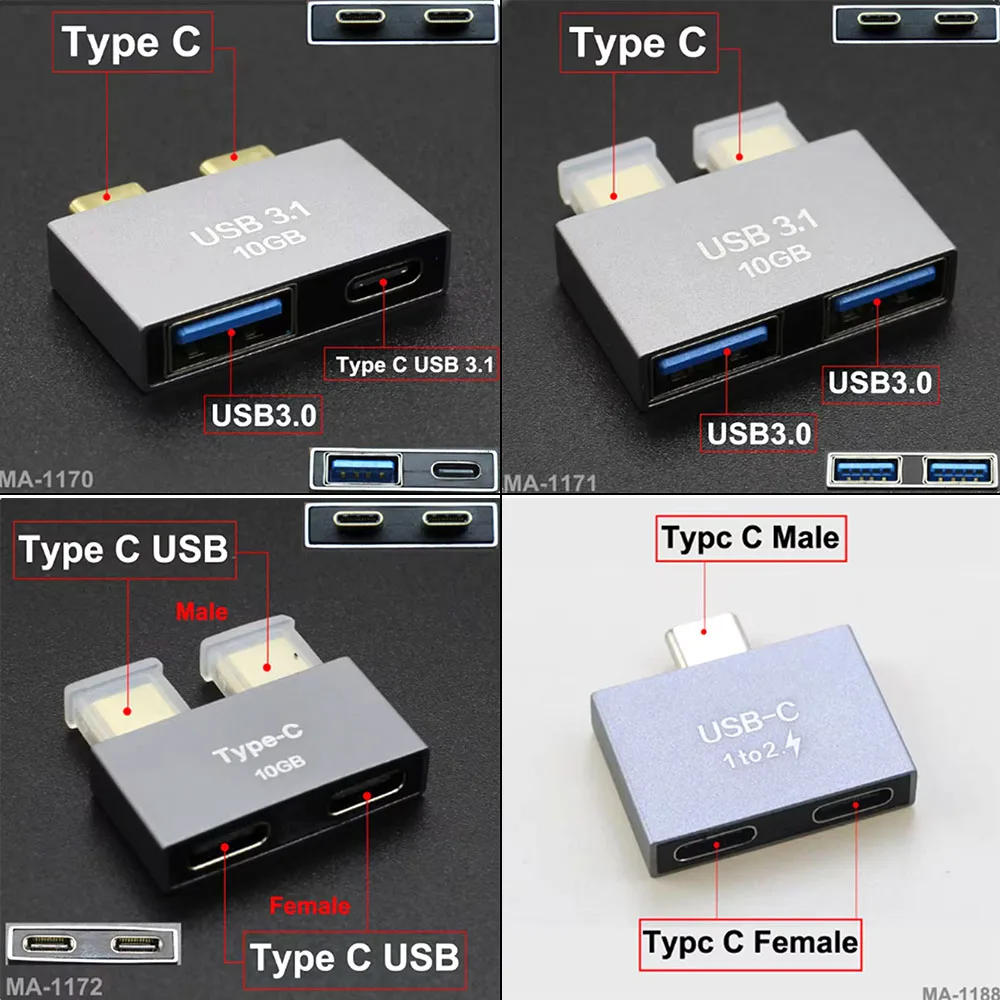 Type C

USB 3.1
10GB

Type C USB 3.1

USB3.0

MA-1170

Type C

USB 3.1
10GB

USB3.0

USB3.0

MA-1171

Type C USB

Male

Type-C
10GB

Female

Type C USB

MA-1172

Typc C Male

USB-C
1 to 2.

Typc C Female

MA-1188