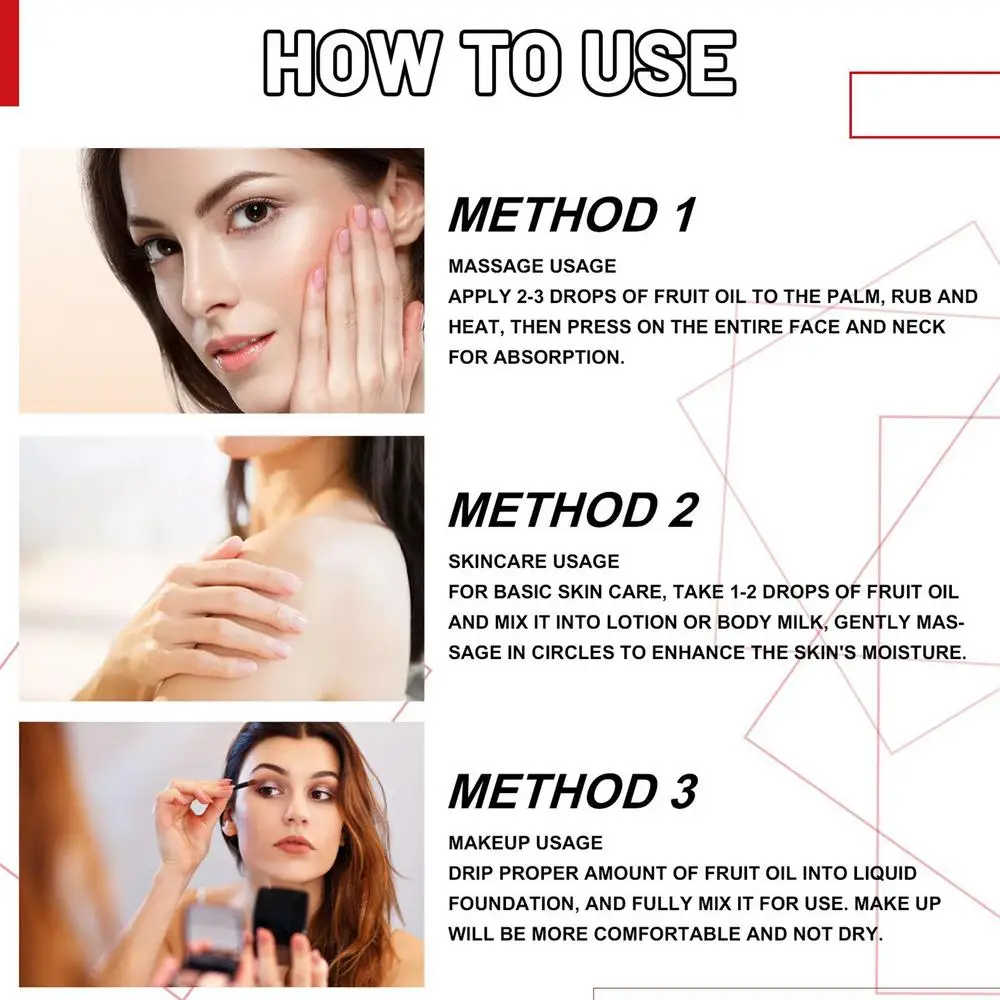 HOW TO USE

METHOD 1

MASSAGE USAGE
APPLY 2-3 DROPS OF FRUIT OIL TO THE PALM, RUB AND HEAT, THEN PRESS ON THE ENTIRE FACE AND NECK FOR ABSORPTION.

METHOD 2

SKINCARE USAGE
FOR BASIC SKIN CARE, TAKE 1-2 DROPS OF FRUIT OIL AND MIX IT INTO LOTION OR BODY MILK, GENTLY MASSAGE IN CIRCLES TO ENHANCE THE SKIN'S MOISTURE.

METHOD 3

MAKEUP USAGE
DRIP PROPER AMOUNT OF FRUIT OIL INTO LIQUID FOUNDATION, AND FULLY MIX IT FOR USE. MAKE UP WILL BE MORE COMFORTABLE AND NOT DRY.