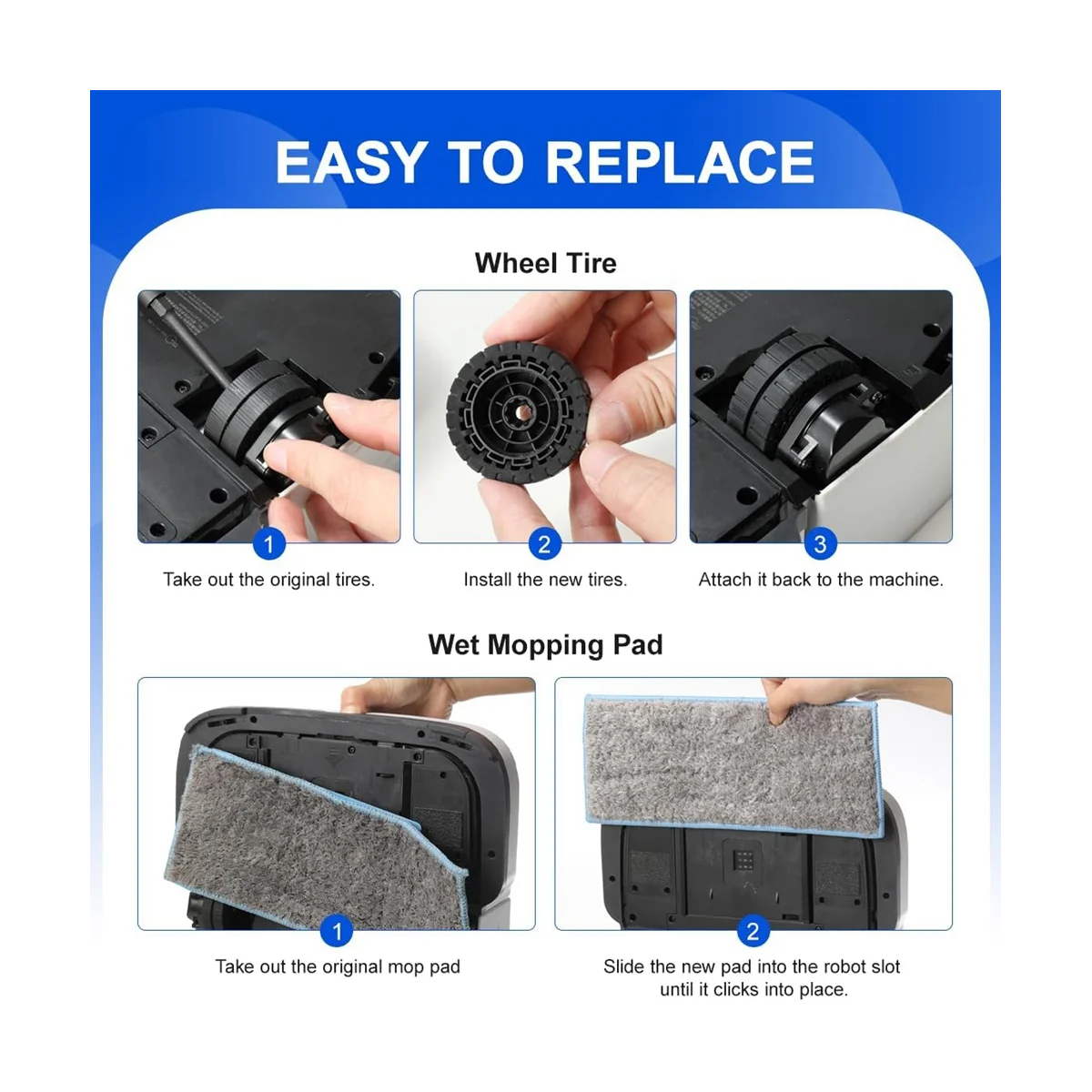 EASY TO REPLACE

Wheel Tire

1
Take out the original tires.

2
Install the new tires.

3
Attach it back to the machine.

Wet Mopping Pad

1
Take out the original mop pad

2
Slide the new pad into the robot slot until it clicks into place.