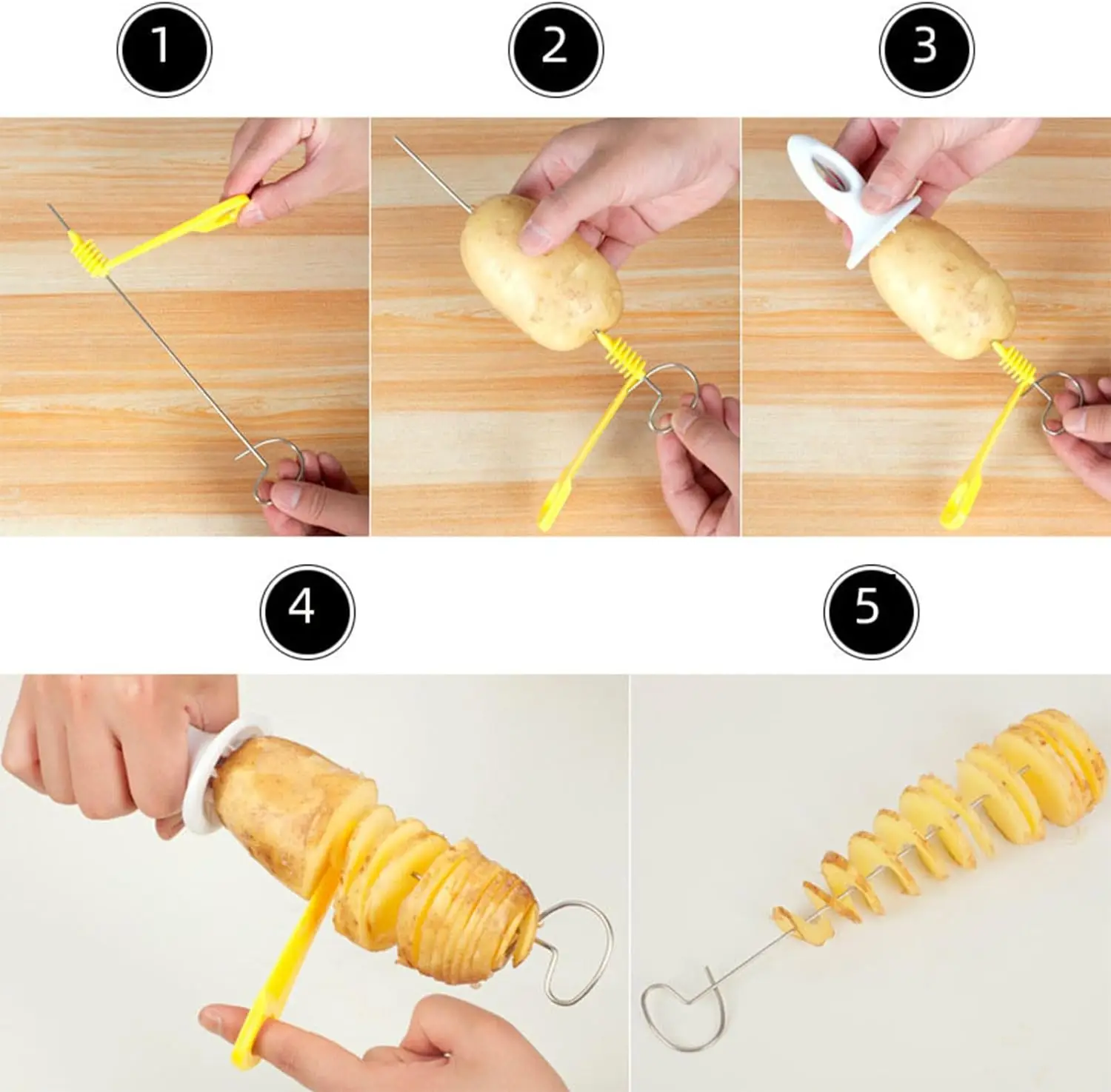 1

2

3

4

5