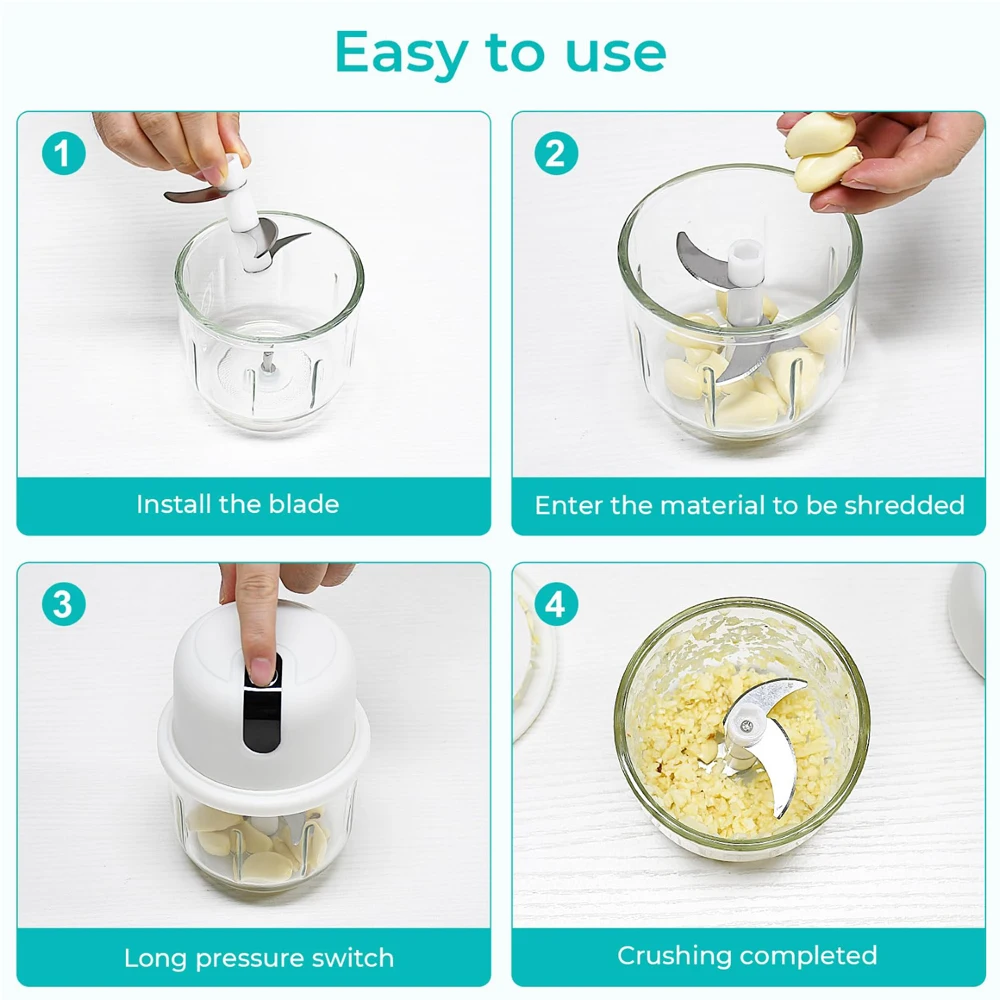 Easy to use

1

Install the blade

2

Enter the material to be shredded

3

Long pressure switch

4

Crushing completed