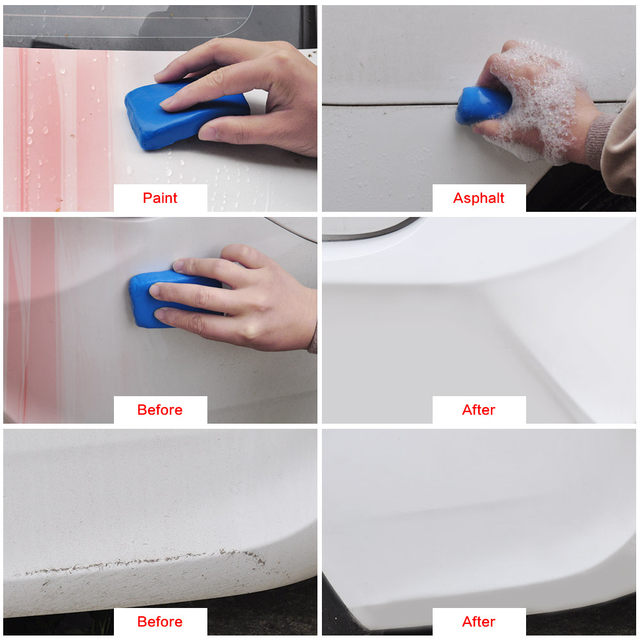 Paint

Asphalt

Before

After

Before

After