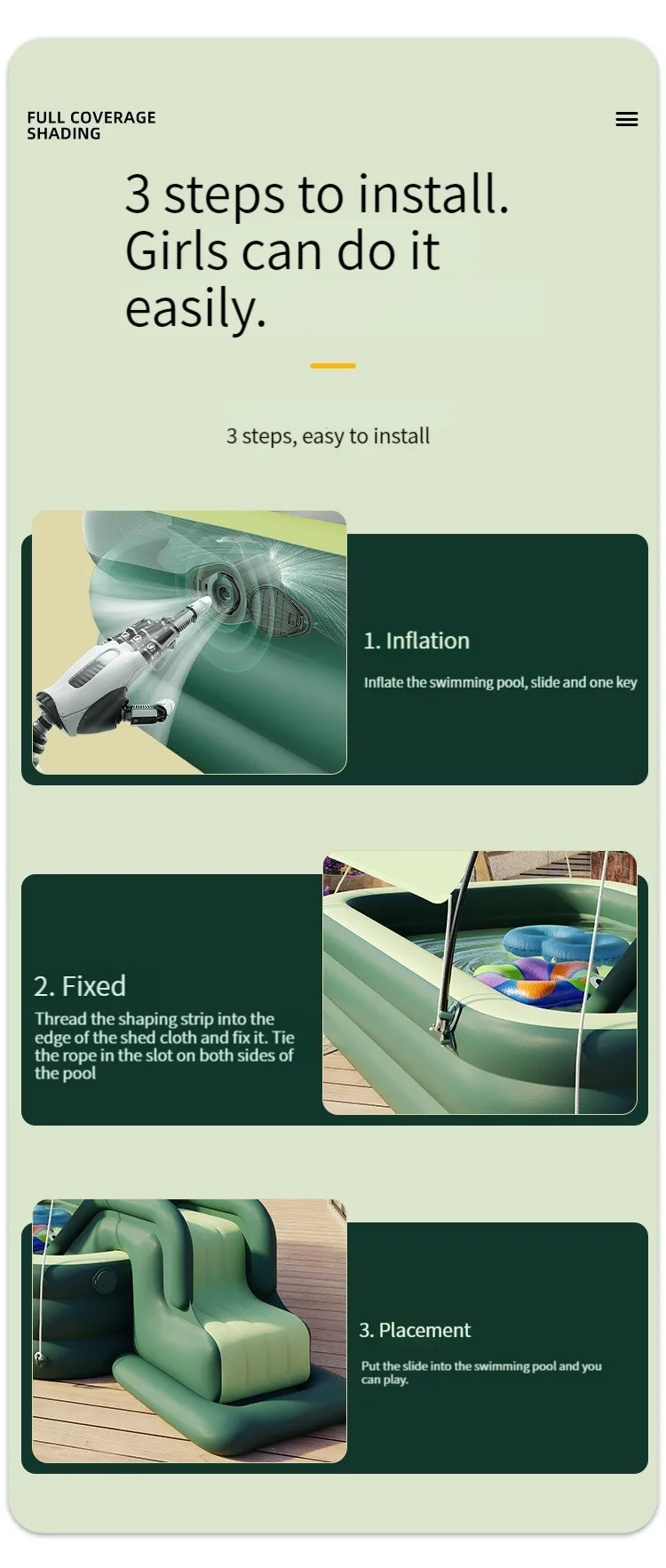 FULL COVERAGE SHADING

3 steps to install. Girls can do it easily.

3 steps, easy to install

1. Inflation

Inflate the swimming pool, slide and one key

2. Fixed

Thread the shaping strip into the edge of the shed cloth and fix it. Tie the rope in the slot on both sides of the pool

3. Placement

Put the slide into the swimming pool and you can play.