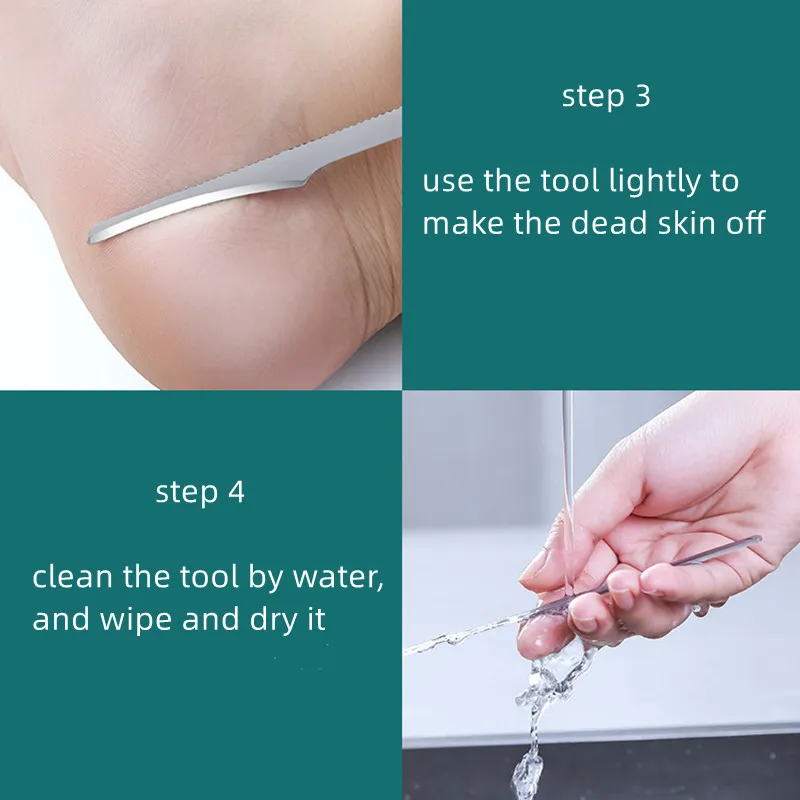 step 3

use the tool lightly to make the dead skin off

step 4

clean the tool by water, and wipe and dry it