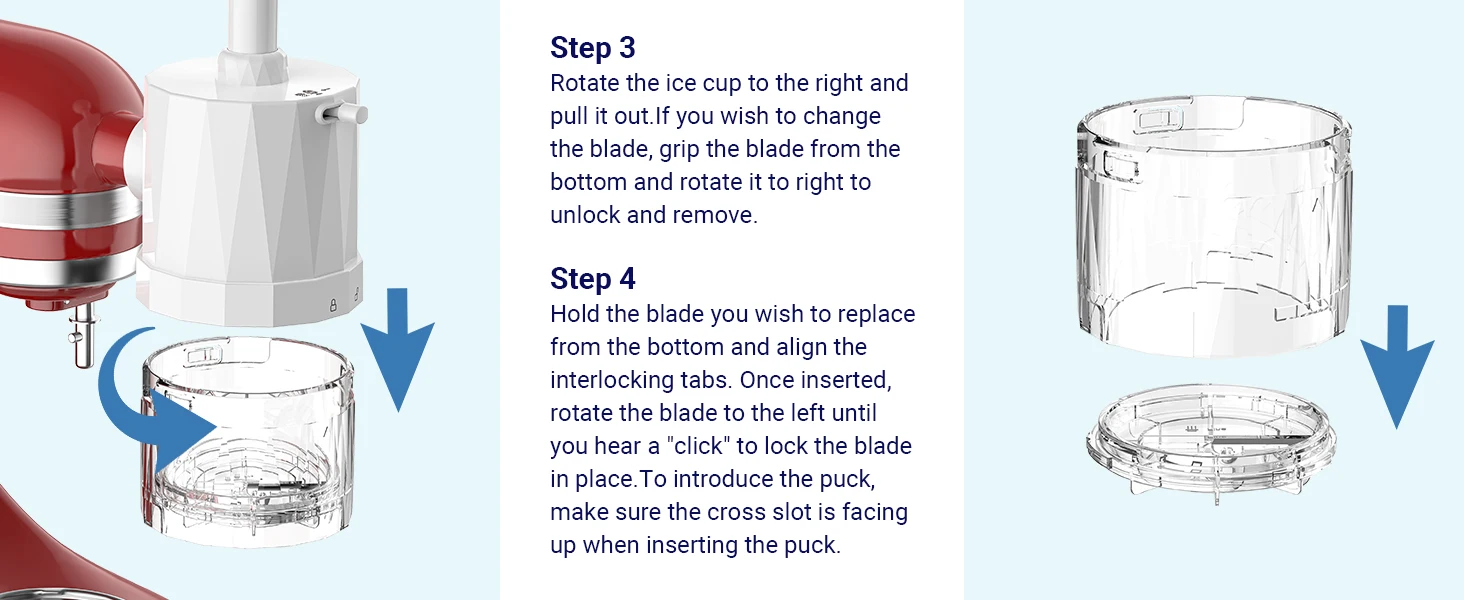 Step 3
Rotate the ice cup to the right and pull it out.If you wish to change the blade, grip the blade from the bottom and rotate it to right to unlock and remove.

Step 4
Hold the blade you wish to replace from the bottom and align the interlocking tabs. Once inserted, rotate the blade to the left until you hear a "click" to lock the blade in place.To introduce the puck, make sure the cross slot is facing up when inserting the puck.