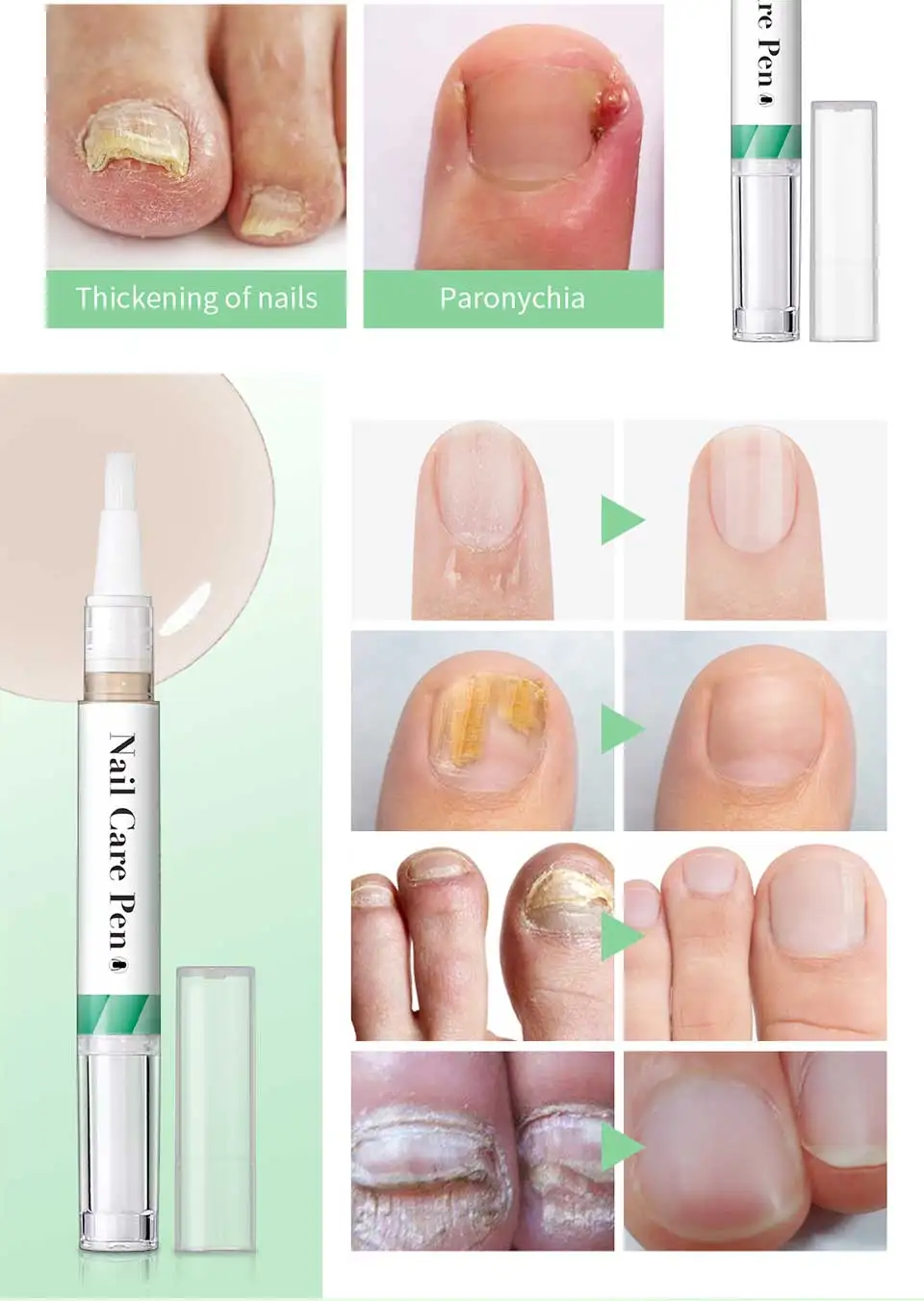 Thickening of nails

Paronychia

re Pen

Nail Care Pen